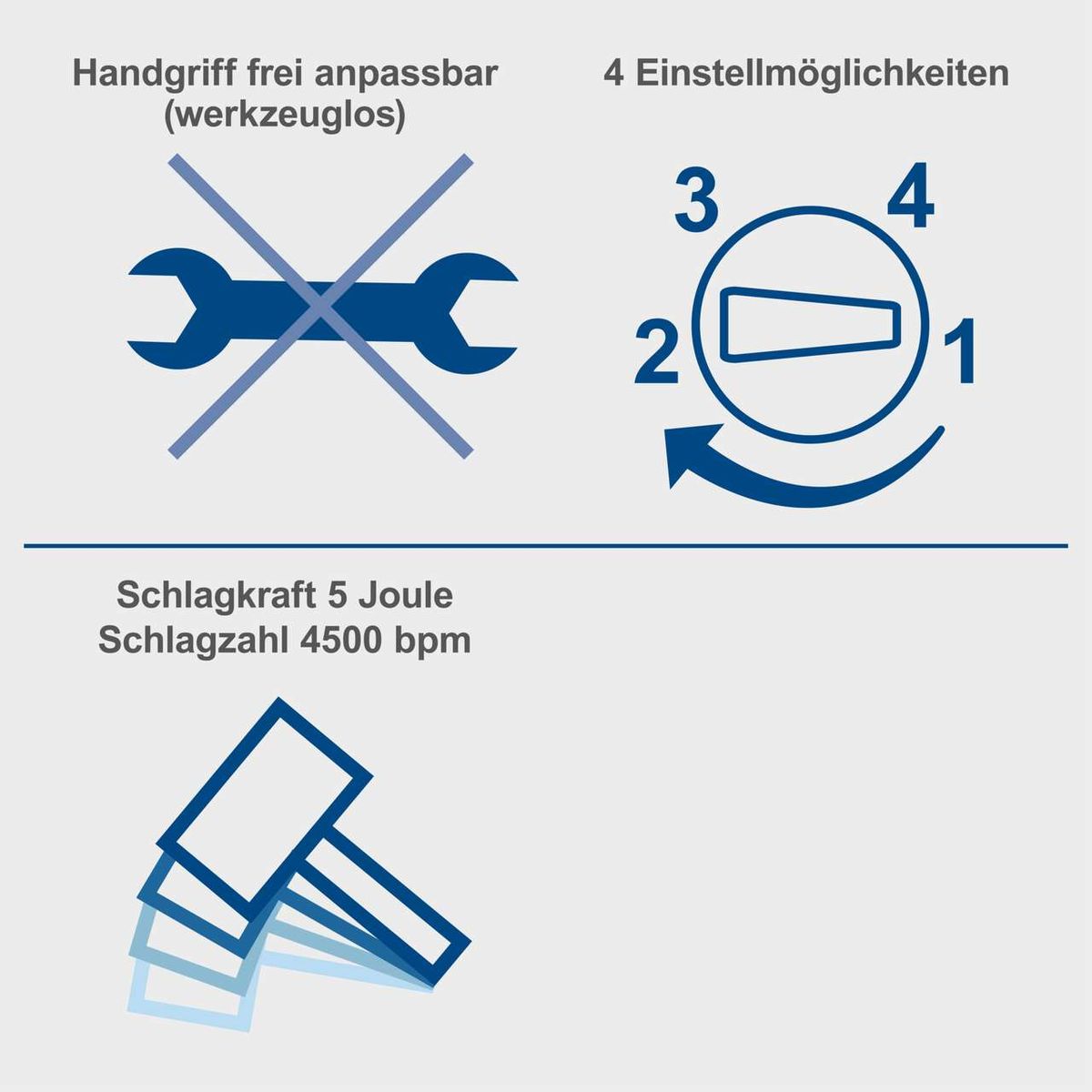 Handgriff frei anpassbar
(werkzeuglos)

4 Einstellmöglichkeiten

3 4
2 1

Schlagkraft 5 Joule
Schlagzahl 4500 bpm