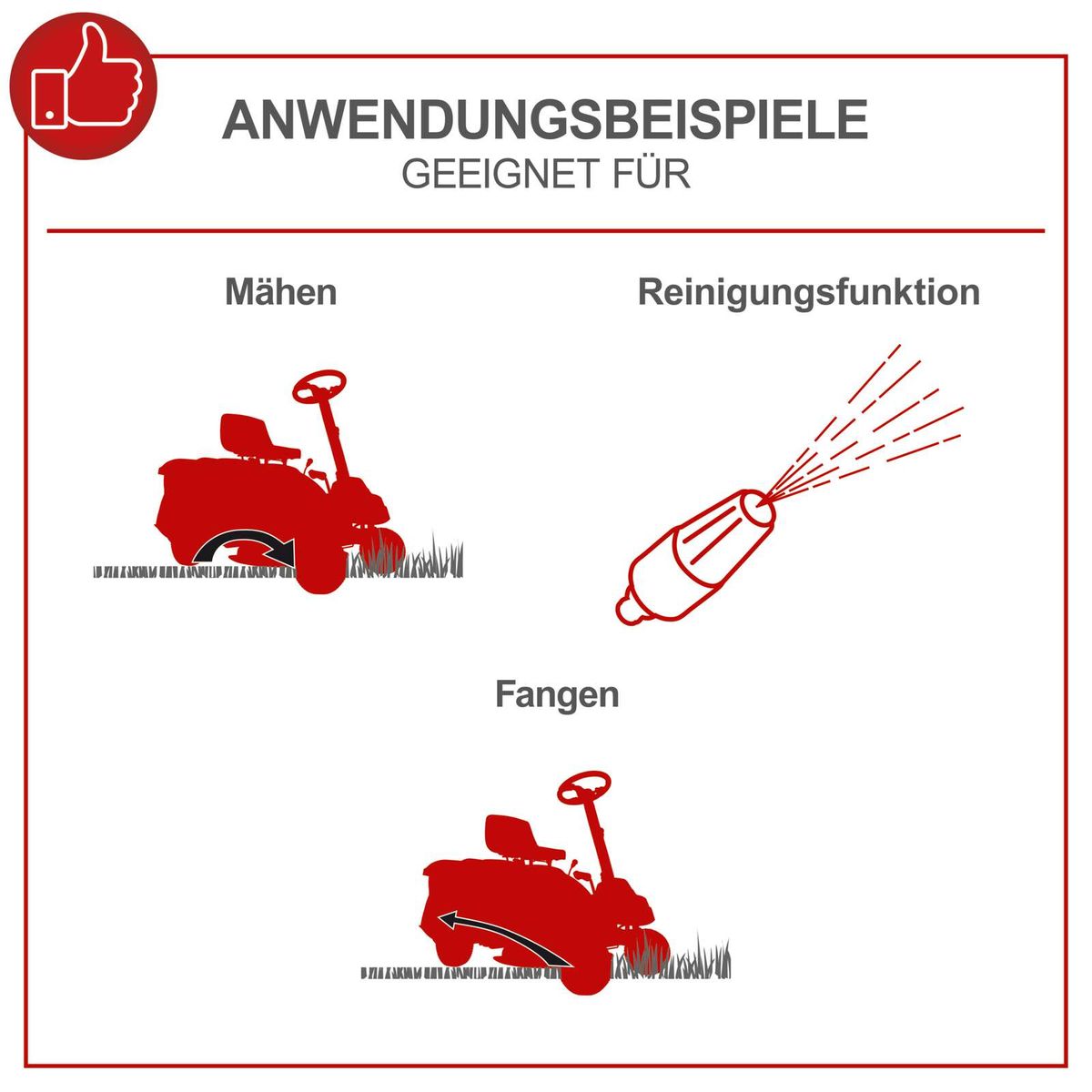 ANWENDUNGSBEISPIELE
GEEIGNET FÜR

Mähen

Reinigungsfunktion

Fangen