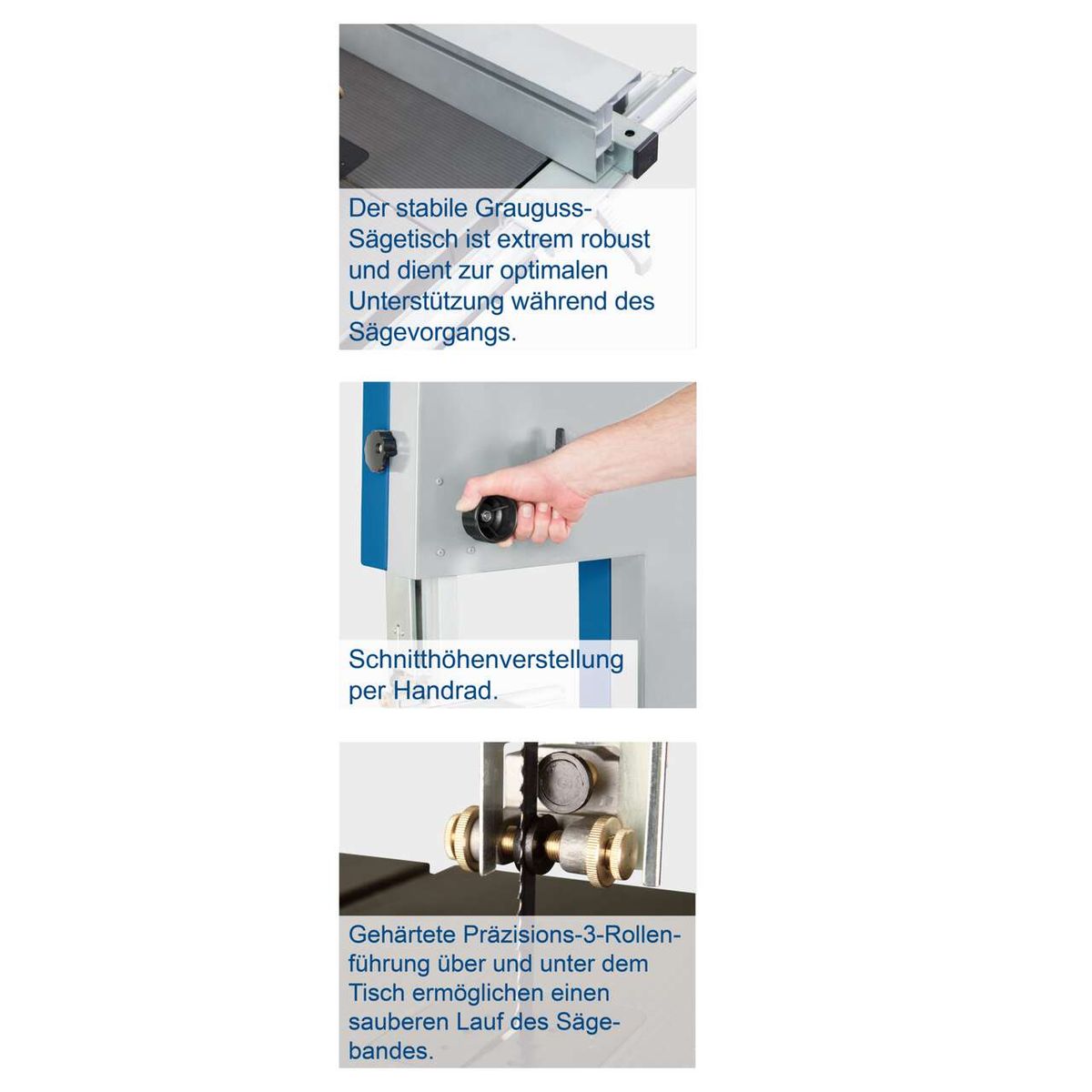 Der stabile Grauguss-Sägetisch ist extrem robust und dient zur optimalen Unterstützung während des Sägevorgangs.

Schnitthöhenverstellung per Handrad.

Gehärtete Präzisions-3-Rollenführung über und unter dem Tisch ermöglichen einen sauberen Lauf des Sägebandes.