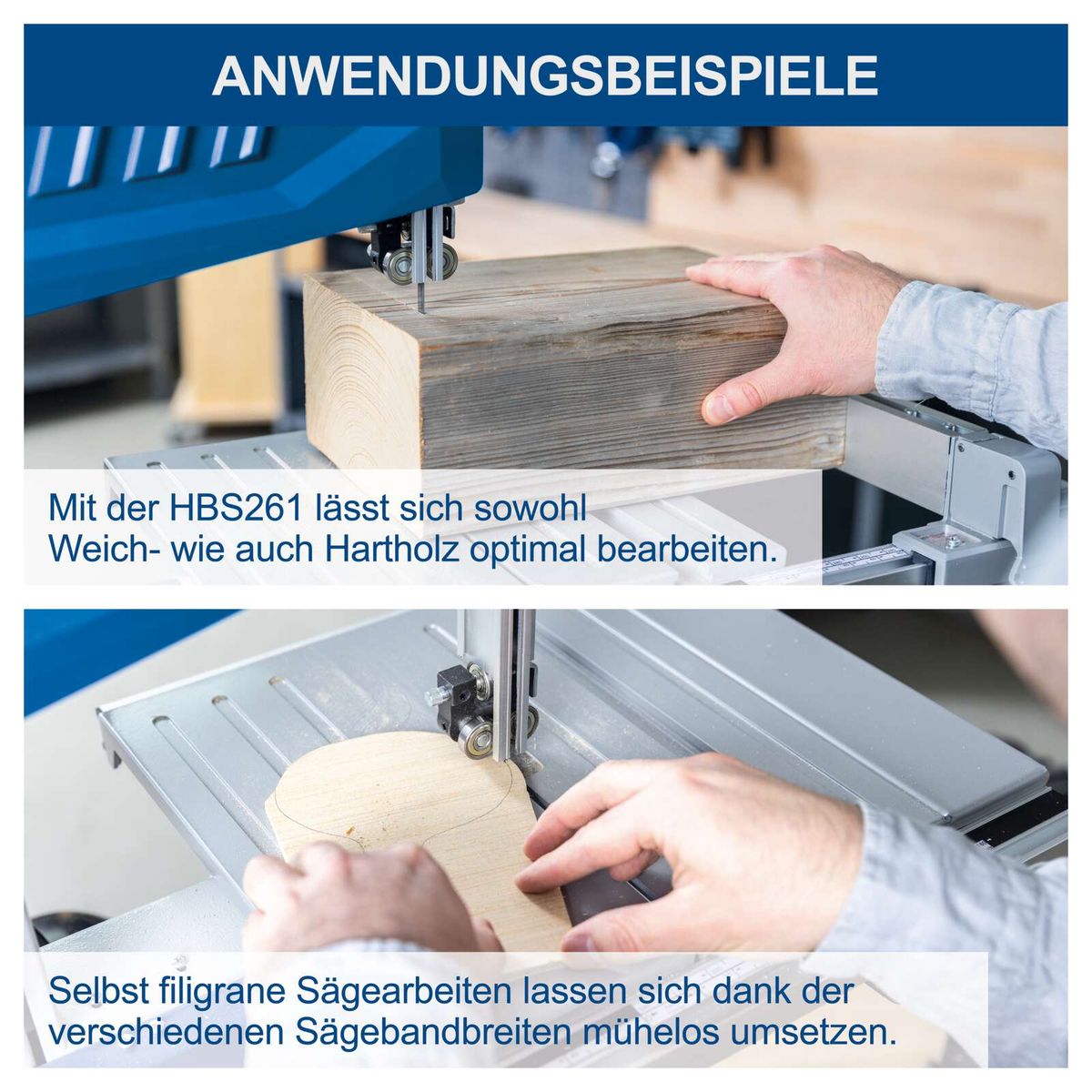 ANWENDUNGSBEISPIELE

Mit der HBS261 lässt sich sowohl Weich- wie auch Hartholz optimal bearbeiten.

Selbst filigrane Sägearbeiten lassen sich dank der verschiedenen Sägebandbreiten mühelos umsetzen.