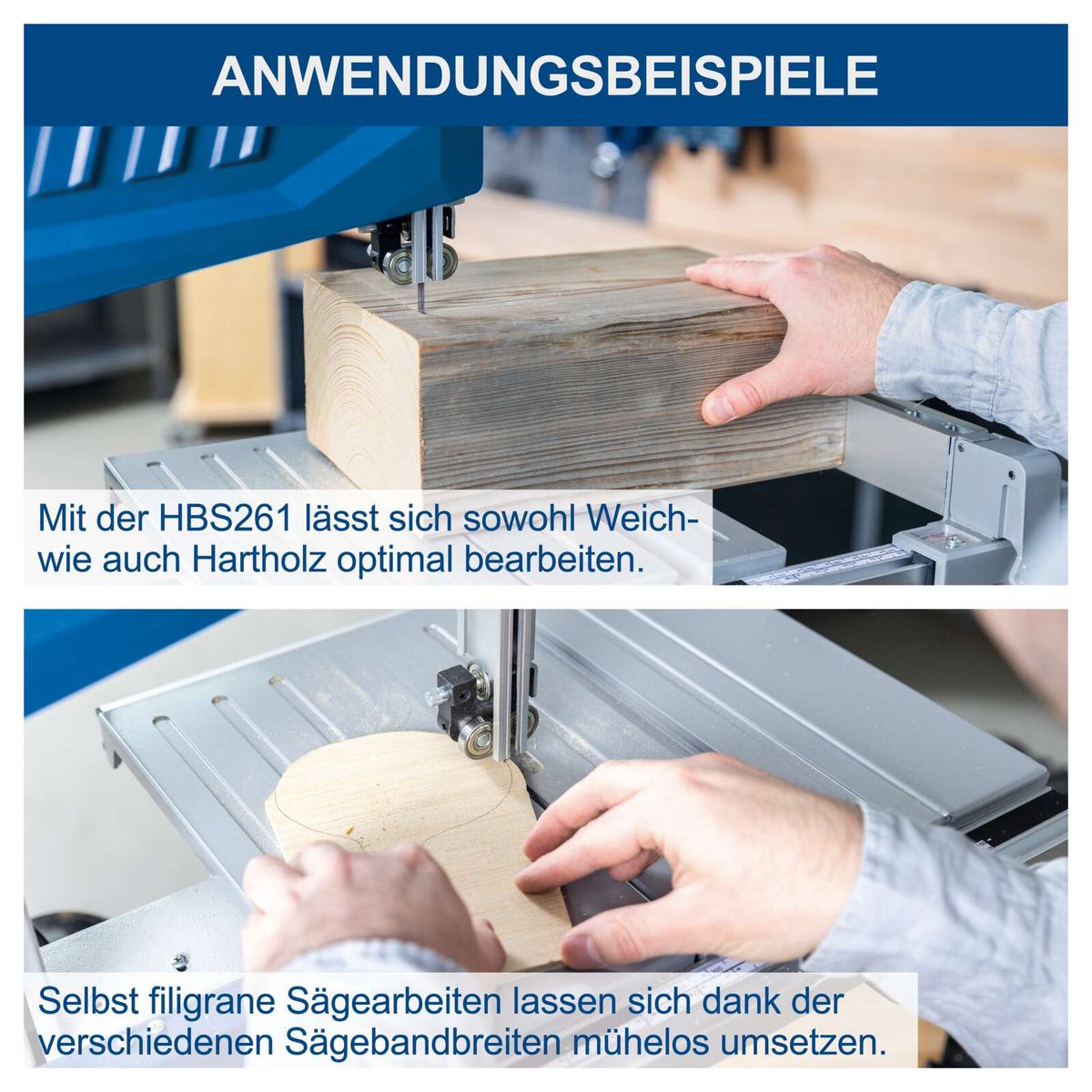 ANWENDUNGSBEISPIELE

Mit der HBS261 lässt sich sowohl Weich- wie auch Hartholz optimal bearbeiten.

Selbst filigrane Sägearbeiten lassen sich dank der verschiedenen Sägebandbreiten mühelos umsetzen.