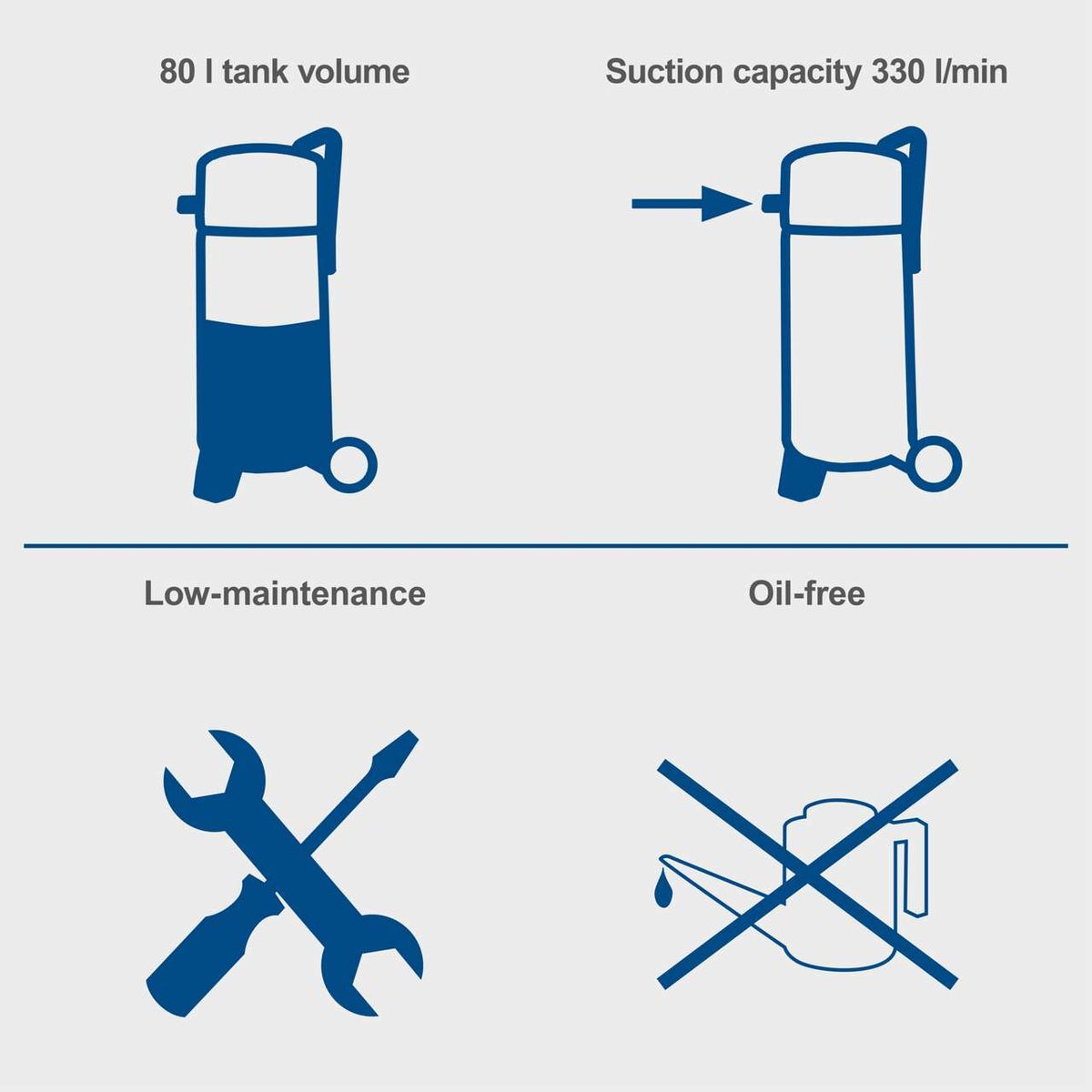 80 l tank volume

Suction capacity 330 l/min

Low-maintenance

Oil-free