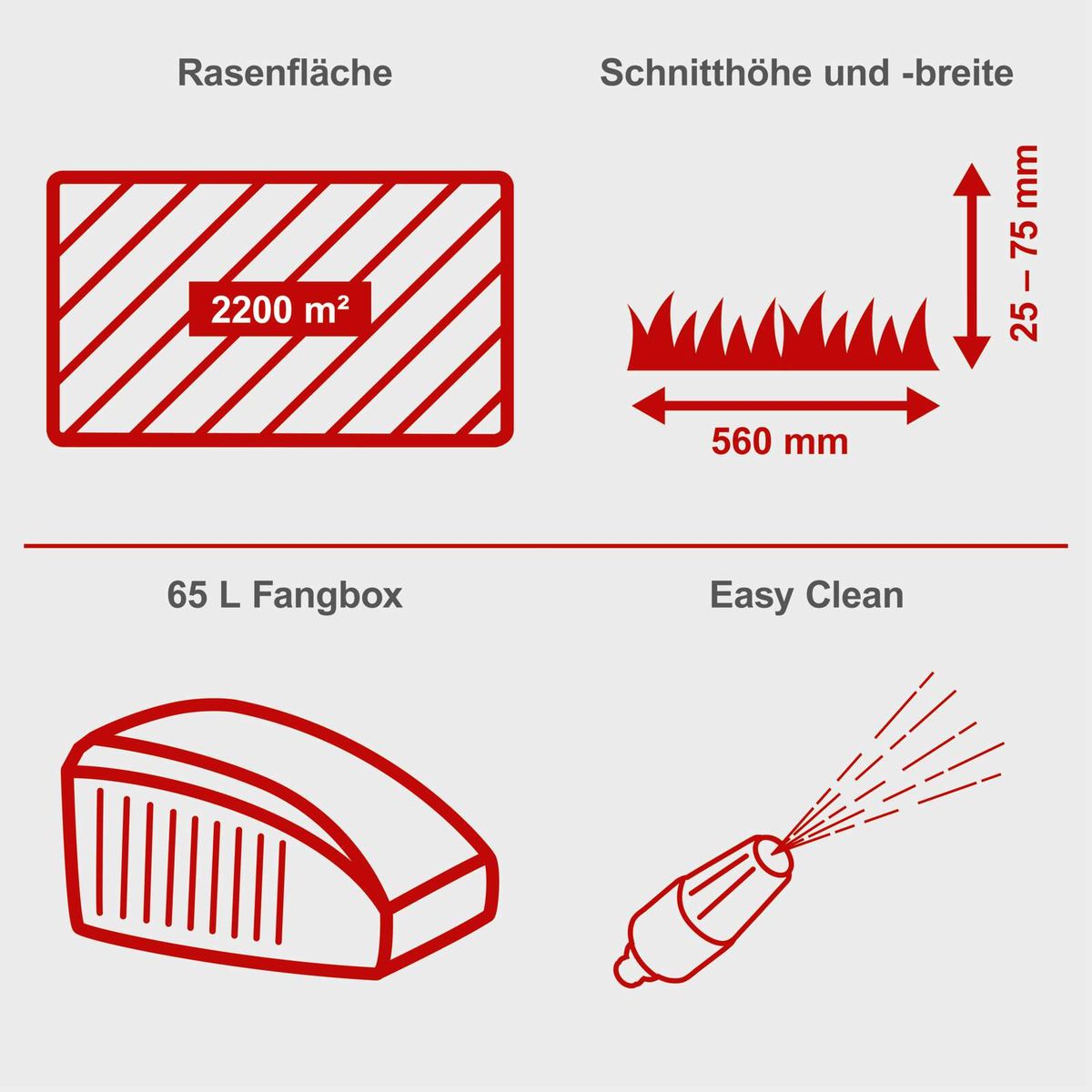 Rasenfläche

2200 m²

Schnitthöhe und -breite

25 – 75 mm

560 mm

65 L Fangbox

Easy Clean