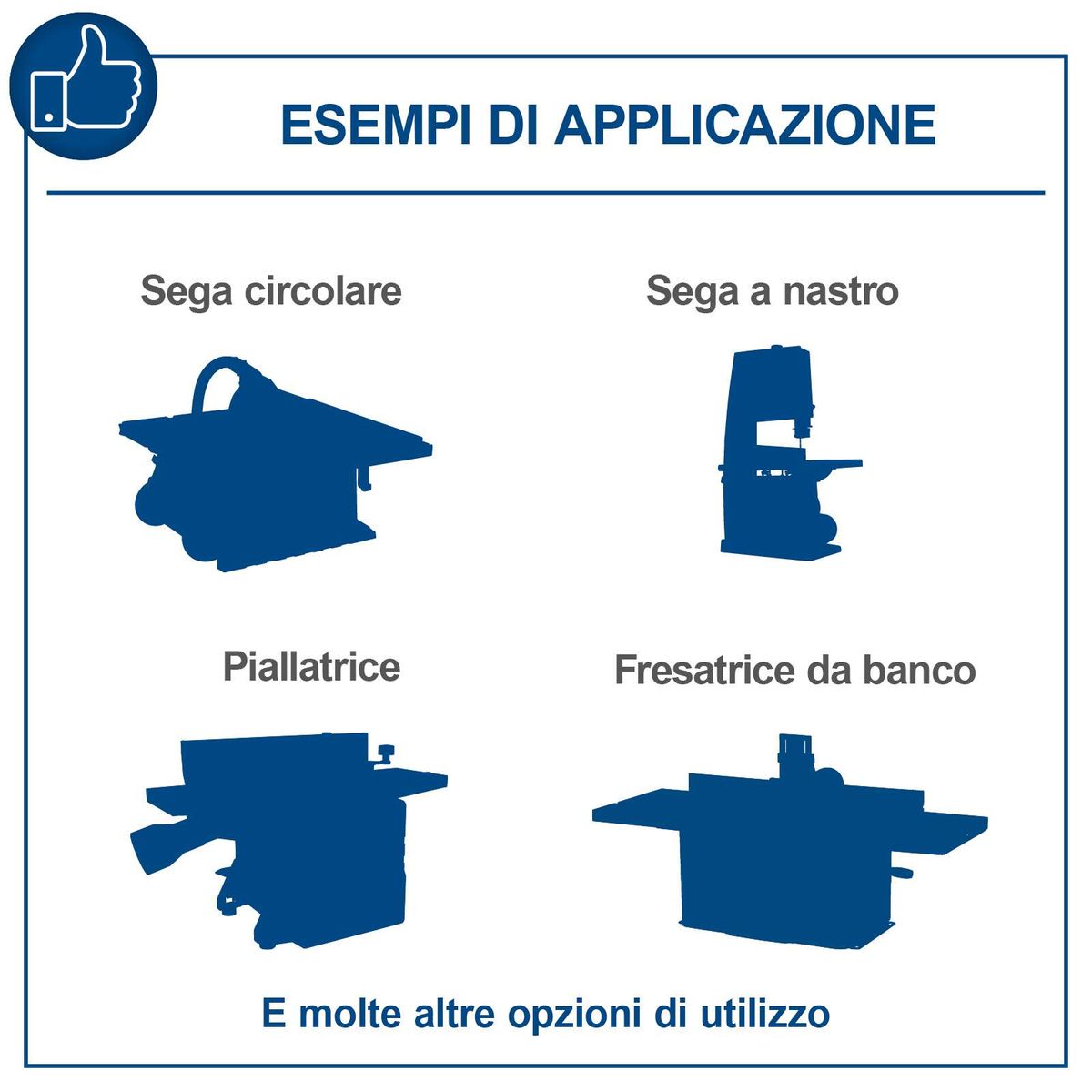 ESEMPI DI APPLICAZIONE

Sega circolare

Sega a nastro

Piallatrice

Fresatrice da banco

E molte altre opzioni di utilizzo