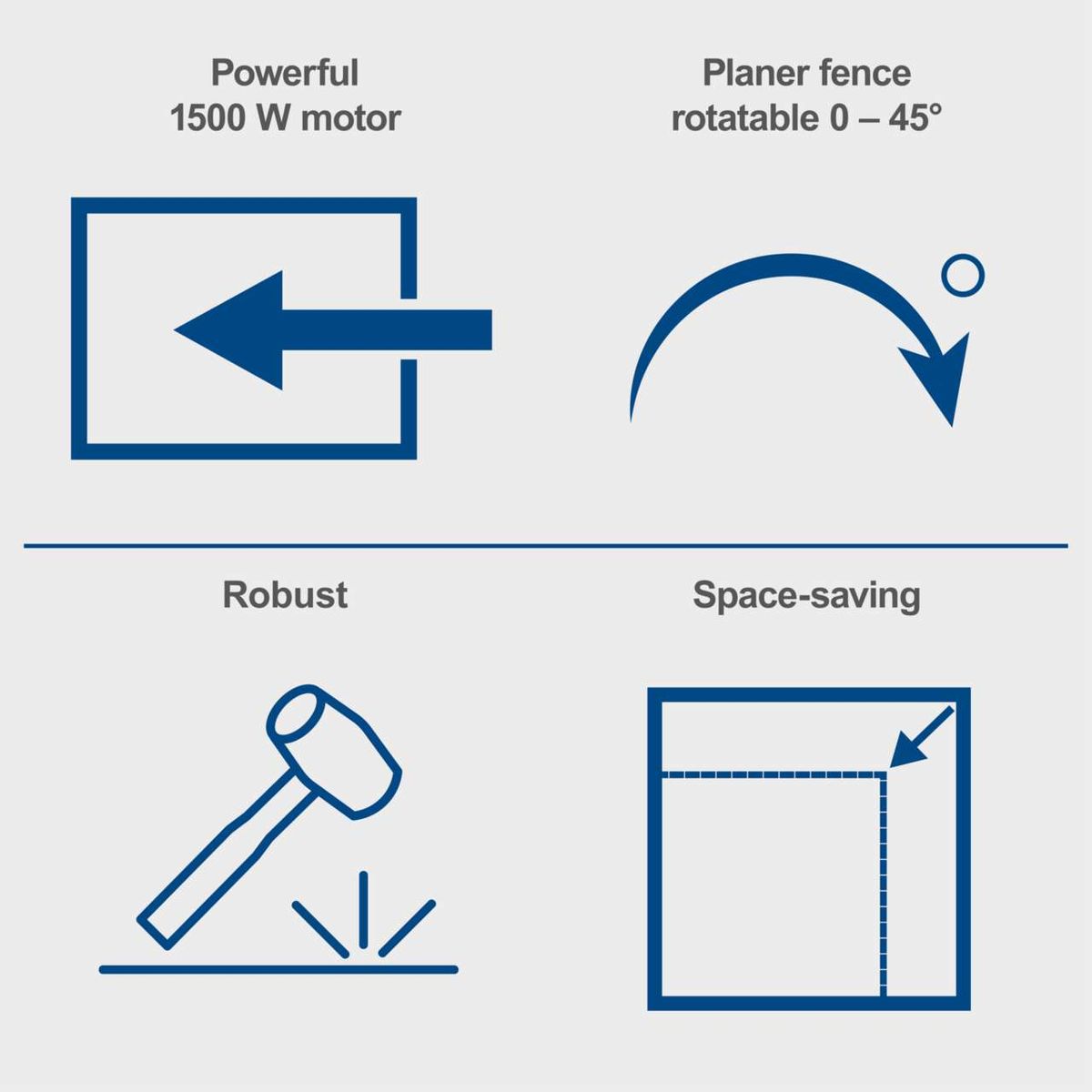 Powerful
1500 W motor

Planer fence
rotatable 0 – 45°

Robust

Space-saving