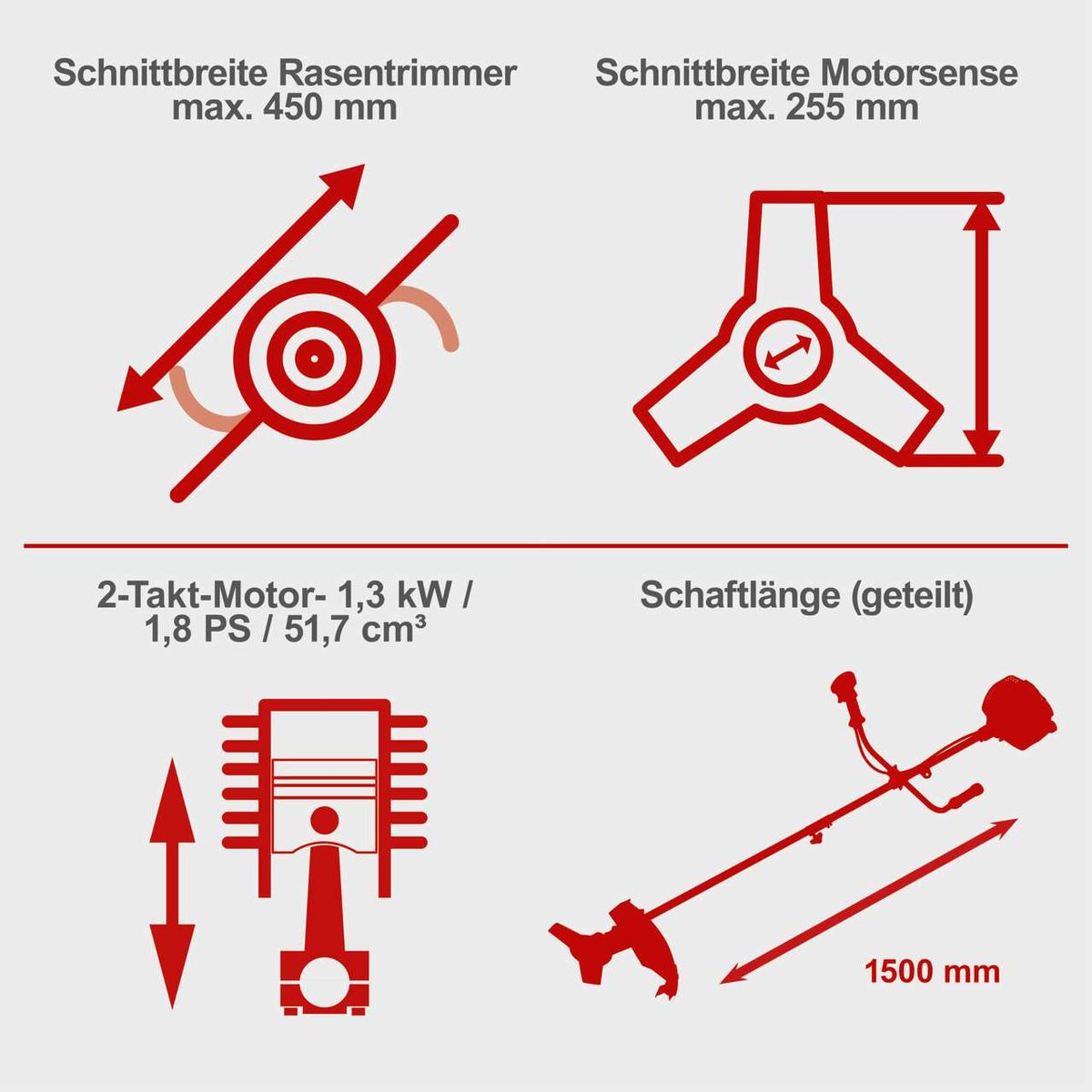 Schnittbreite Rasentrimmer max. 450 mm

Schnittbreite Motorsense max. 255 mm

2-Takt-Motor- 1,3 kW / 1,8 PS / 51,7 cm³

Schaftlänge (geteilt)

1500 mm