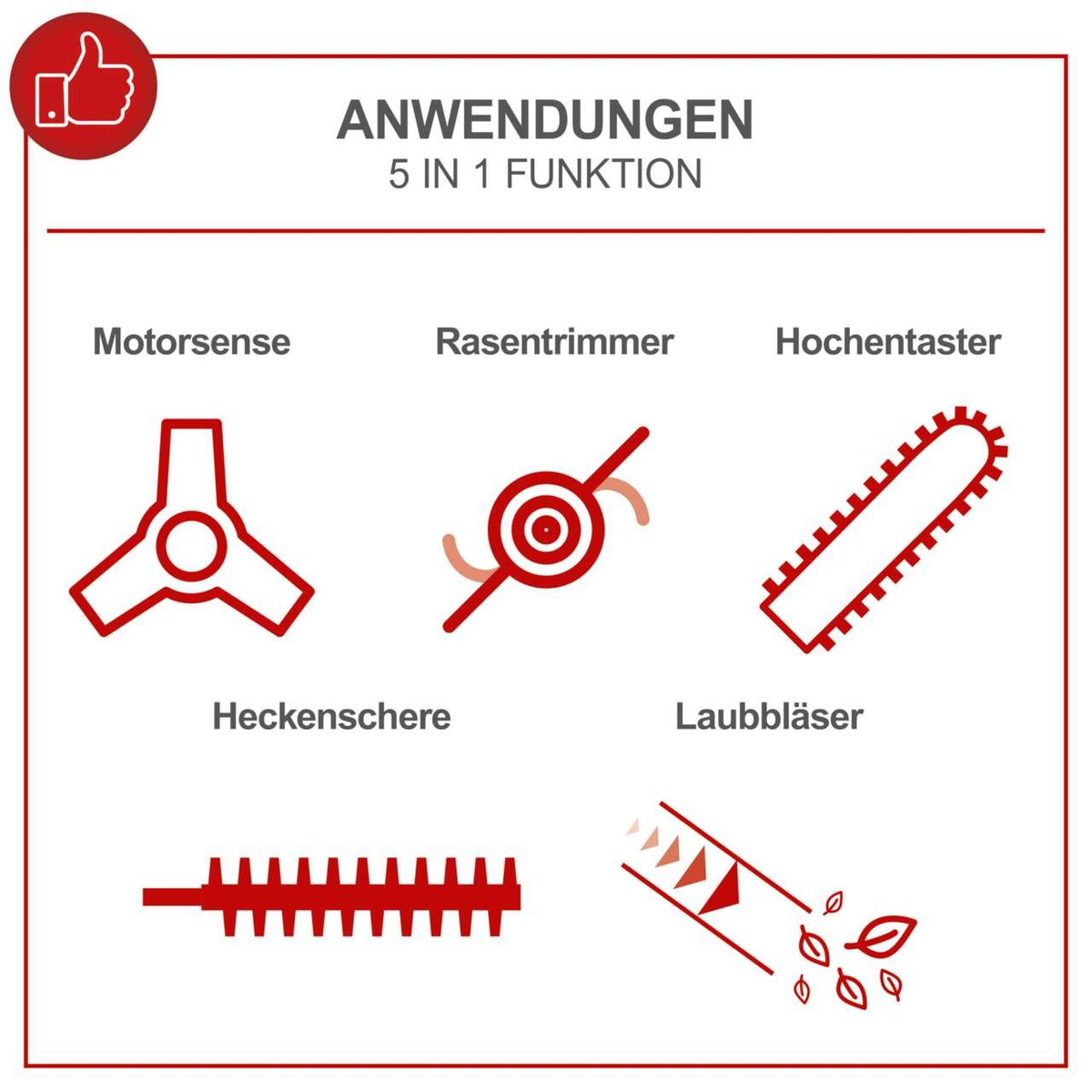 ANWENDUNGEN
5 IN 1 FUNKTION

Motorsense

Rasentrimmer

Hochentaster

Heckenschere

Laubbläser