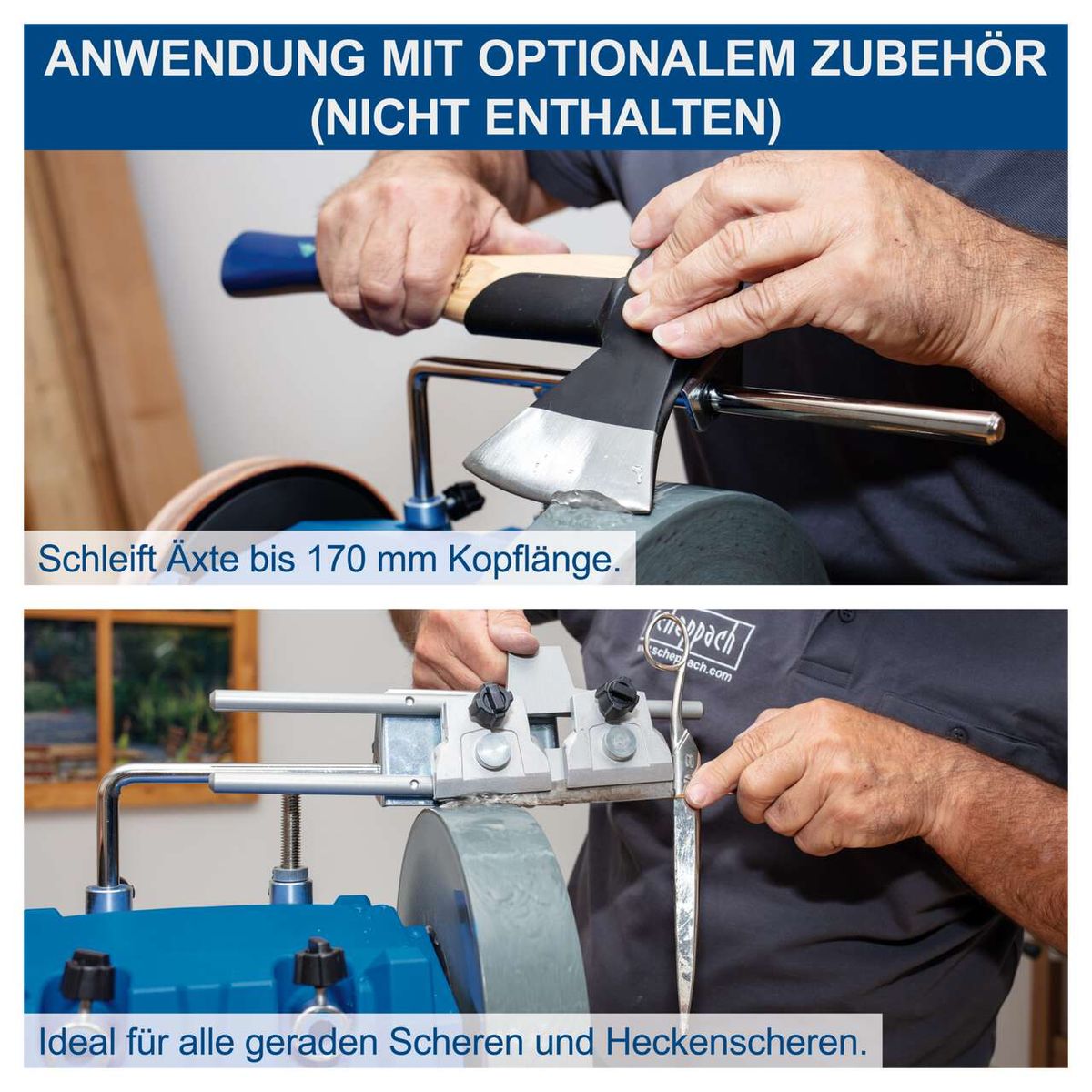 ANWENDUNG MIT OPTIONALEM ZUBEHÖR (NICHT ENTHALTEN)

Schleift Äxte bis 170 mm Kopflänge.

scheppach
www.scheppach.com

Ideal für alle geraden Scheren und Heckenscheren.