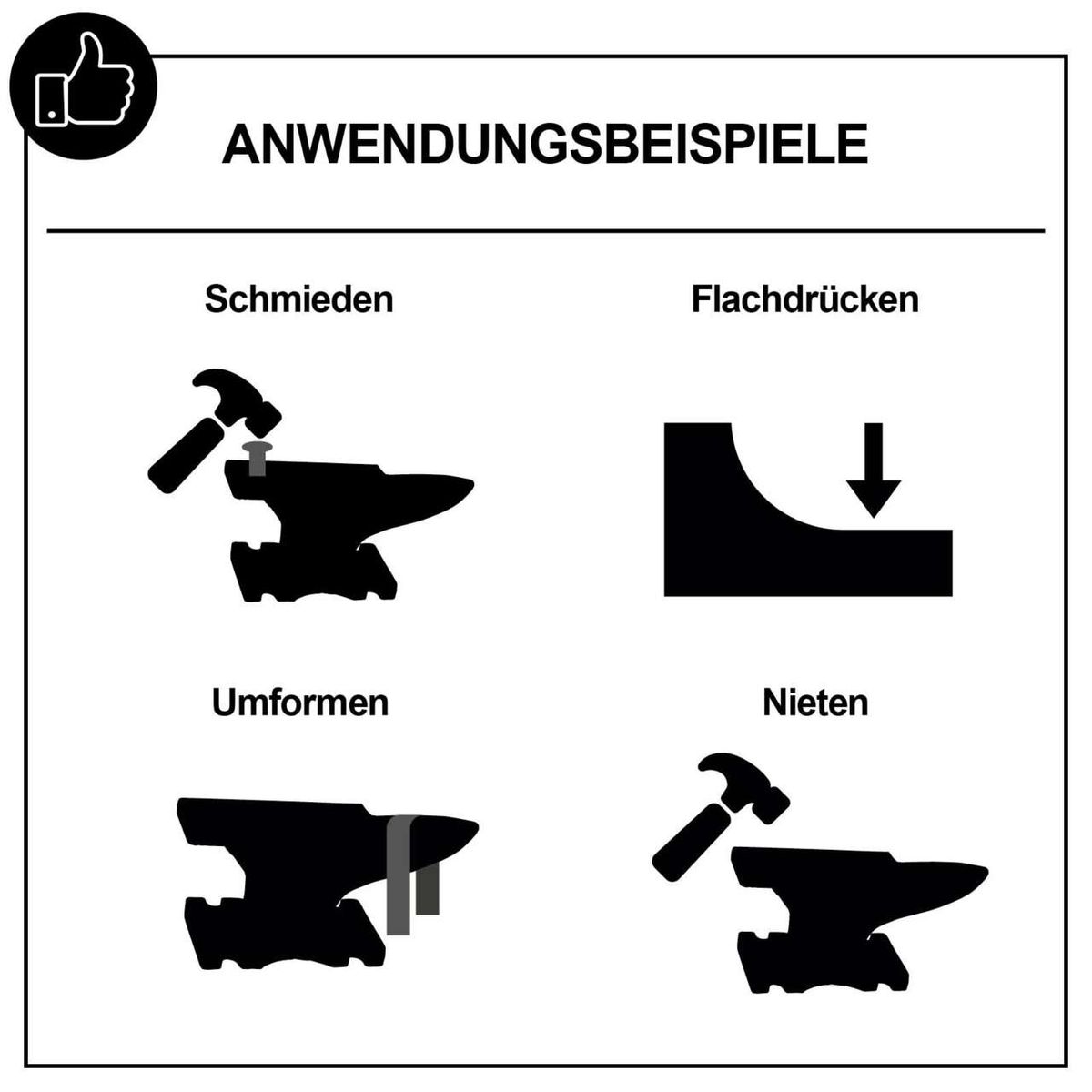 ANWENDUNGSBEISPIELE

Schmieden

Flachdrücken

Umformen

Nieten