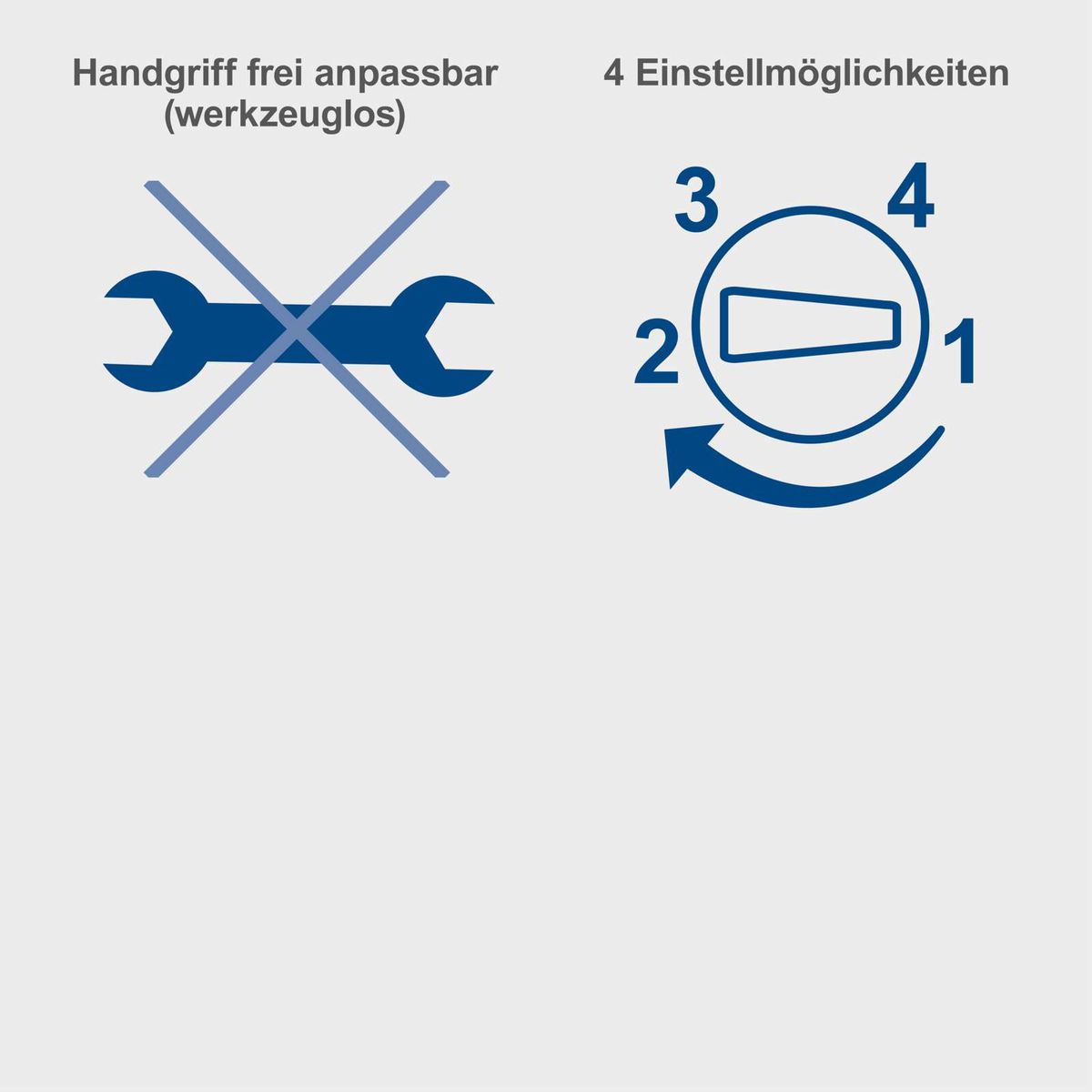 Handgriff frei anpassbar (werkzeuglos)

4 Einstellmöglichkeiten

3 4

2 1