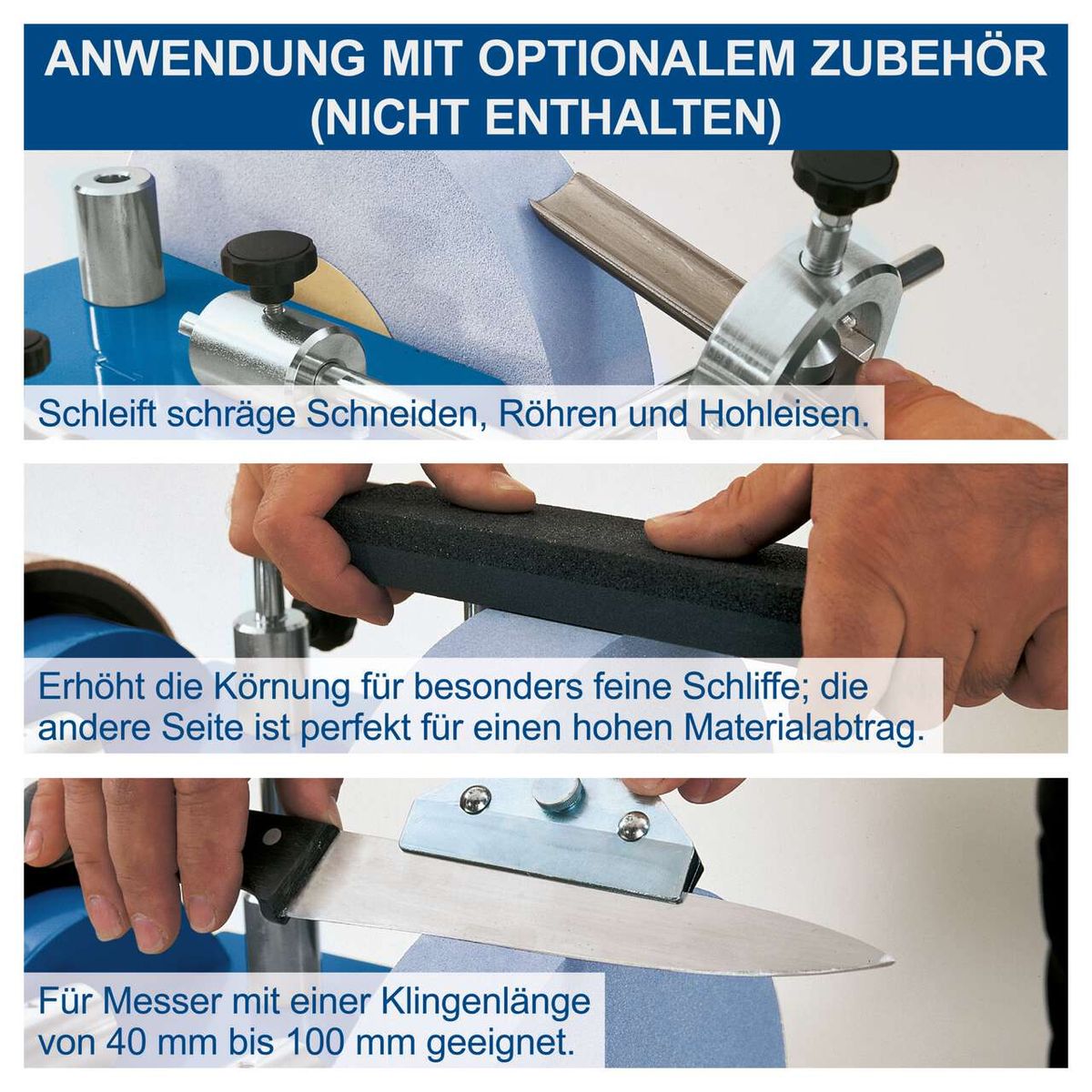 ANWENDUNG MIT OPTIONALEM ZUBEHÖR (NICHT ENTHALTEN)

Schleift schräge Schneiden, Röhren und Hohleisen.

Erhöht die Körnung für besonders feine Schliffe; die andere Seite ist perfekt für einen hohen Materialabtrag.

Für Messer mit einer Klingenlänge von 40 mm bis 100 mm geeignet.