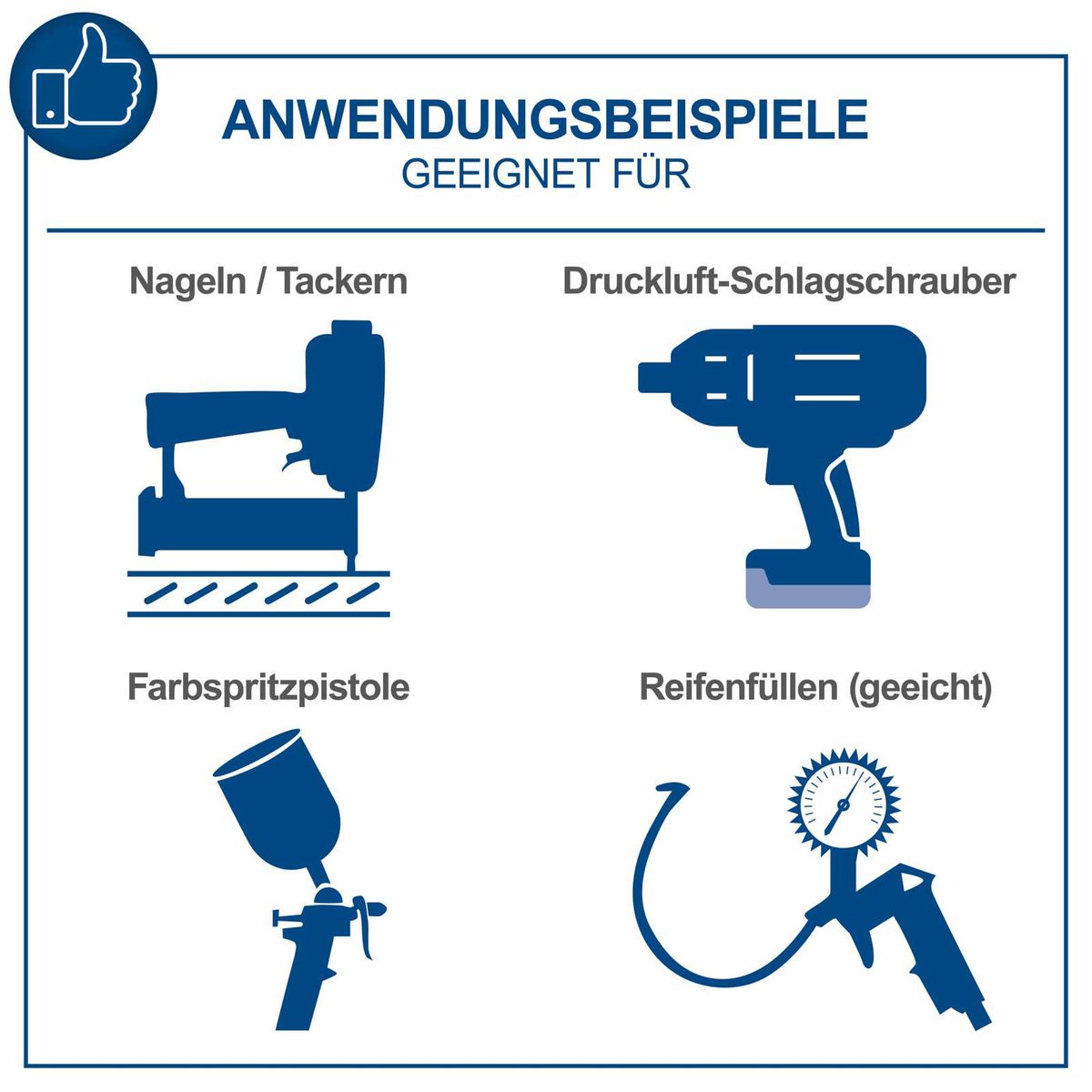 ANWENDUNGSBEISPIELE
GEEIGNET FÜR

Nageln / Tackern

Druckluft-Schlagschrauber

Farbspritzpistole

Reifenfüllen (geeicht)