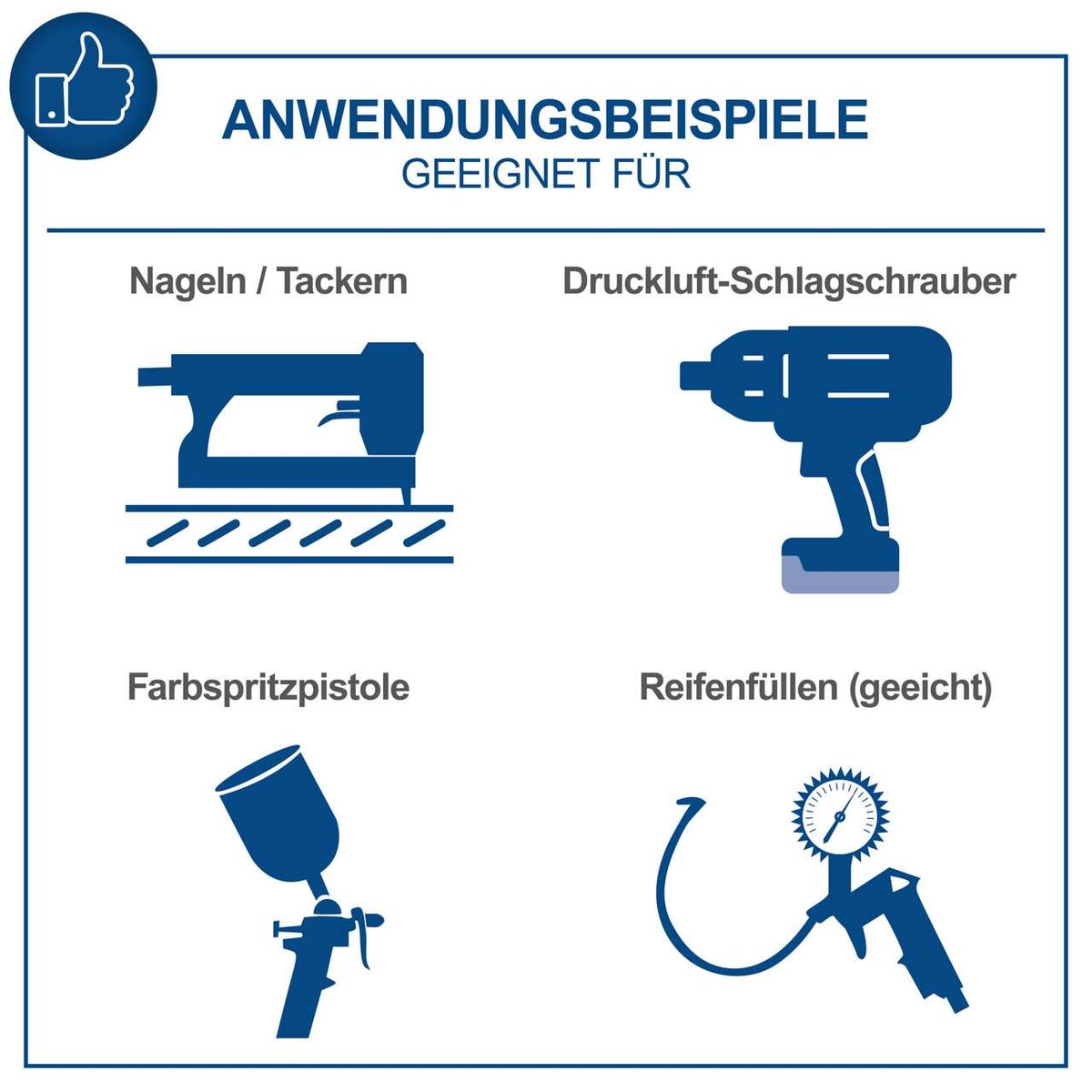 ANWENDUNGSBEISPIELE
GEEIGNET FÜR

Nageln / Tackern

Druckluft-Schlagschrauber

Farbspritzpistole

Reifenfüllen (geeicht)