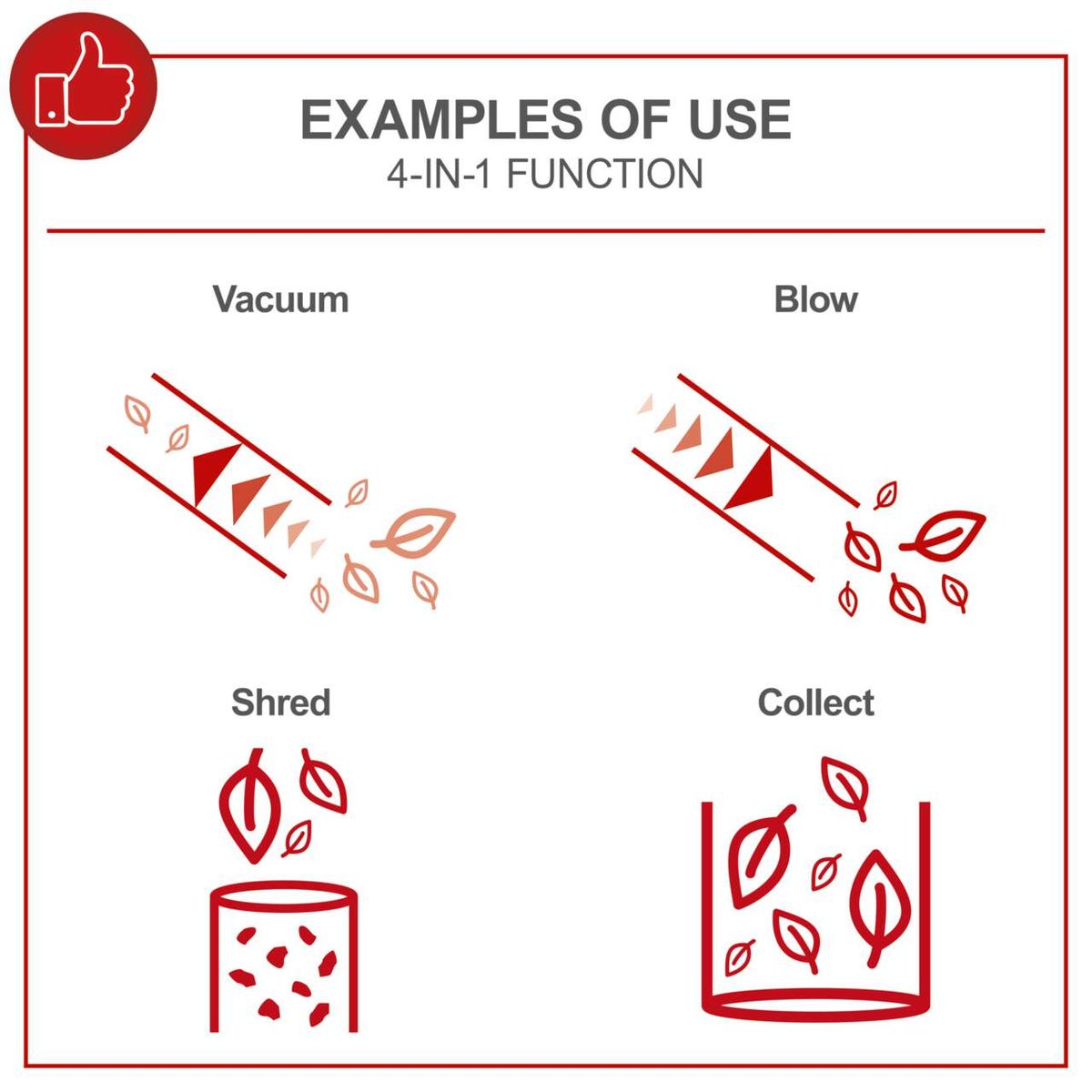 EXAMPLES OF USE
4-IN-1 FUNCTION

Vacuum

Blow

Shred

Collect