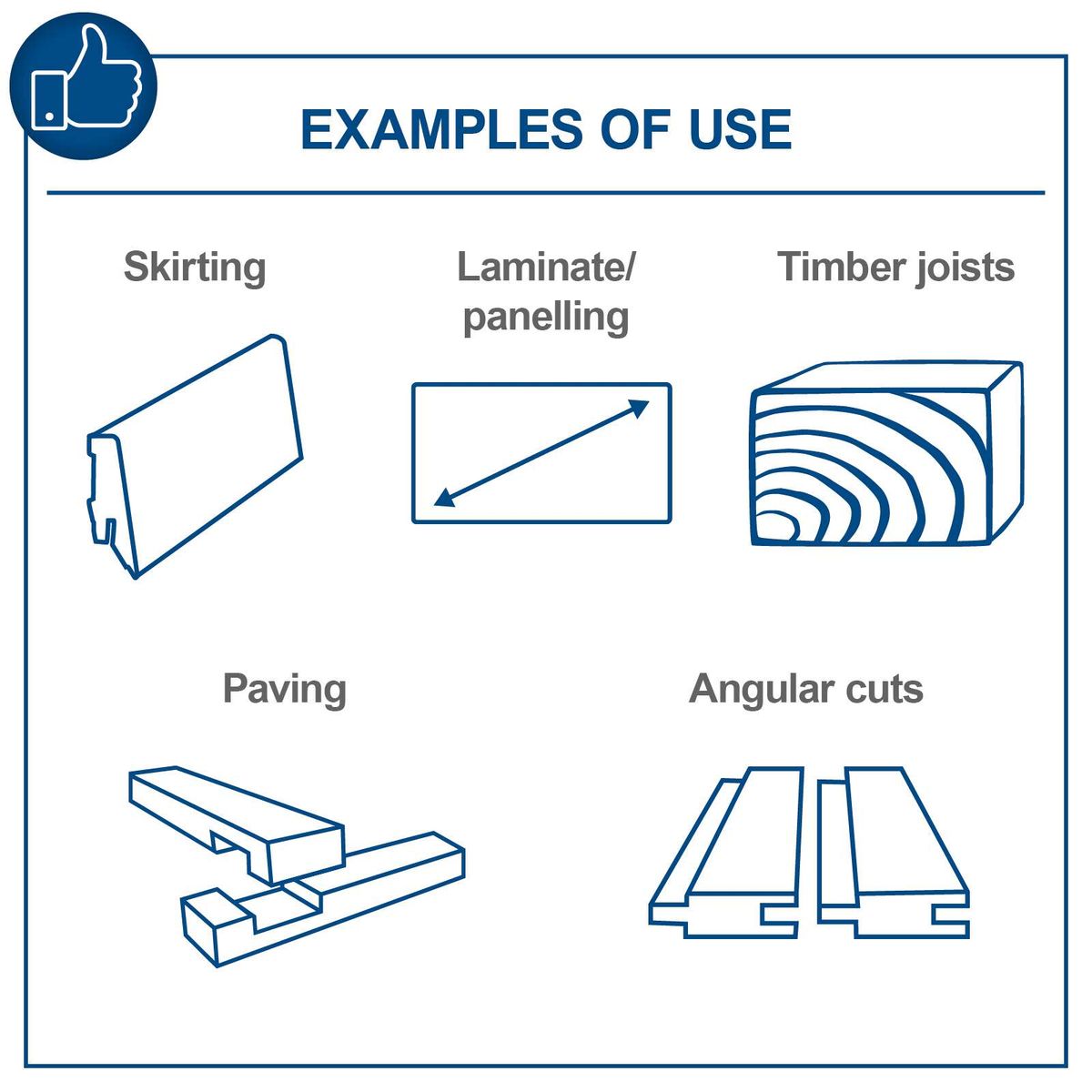 EXAMPLES OF USE

Skirting

Laminate/ panelling

Timber joists

Paving

Angular cuts