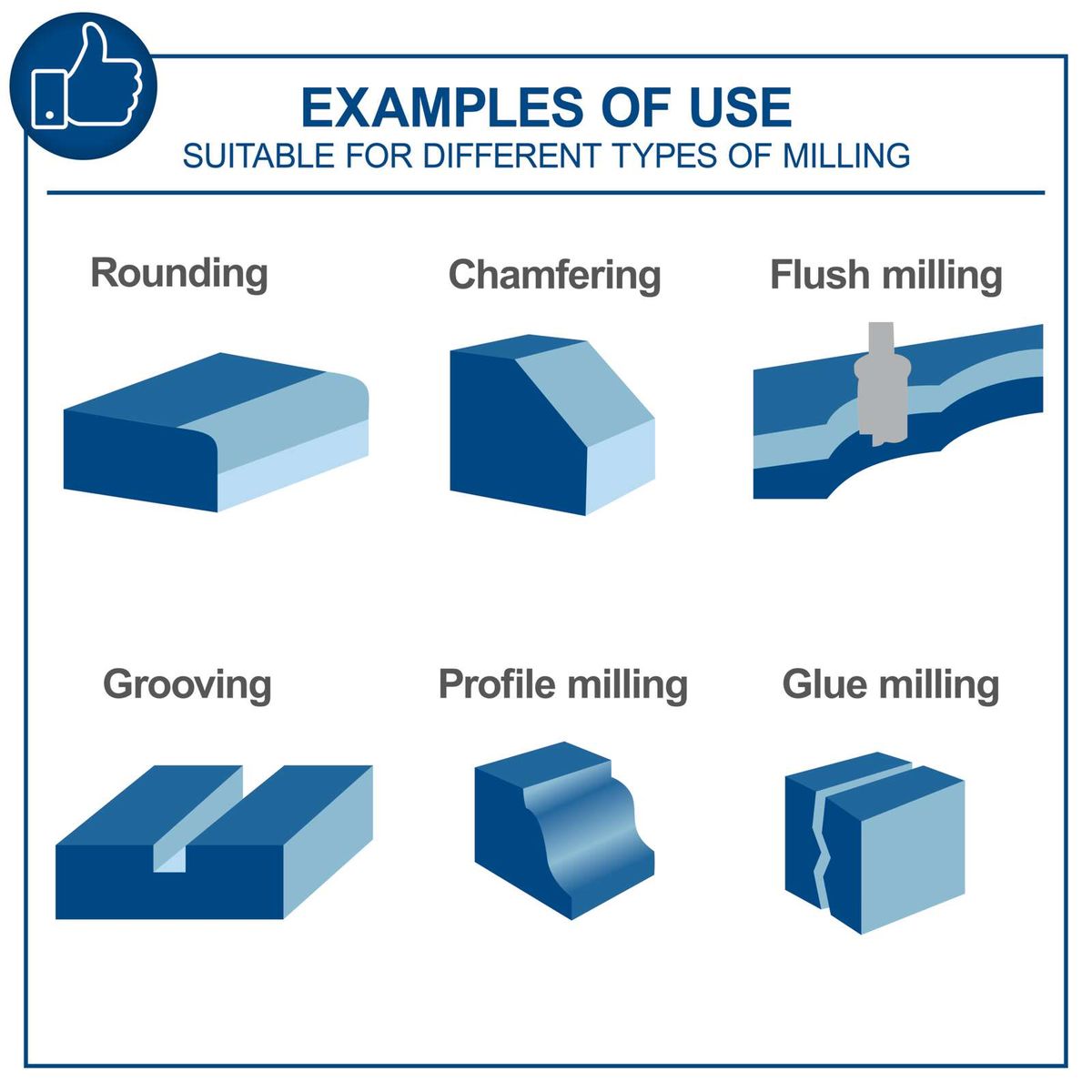 EXAMPLES OF USE
SUITABLE FOR DIFFERENT TYPES OF MILLING

Rounding

Chamfering

Flush milling

Grooving

Profile milling

Glue milling