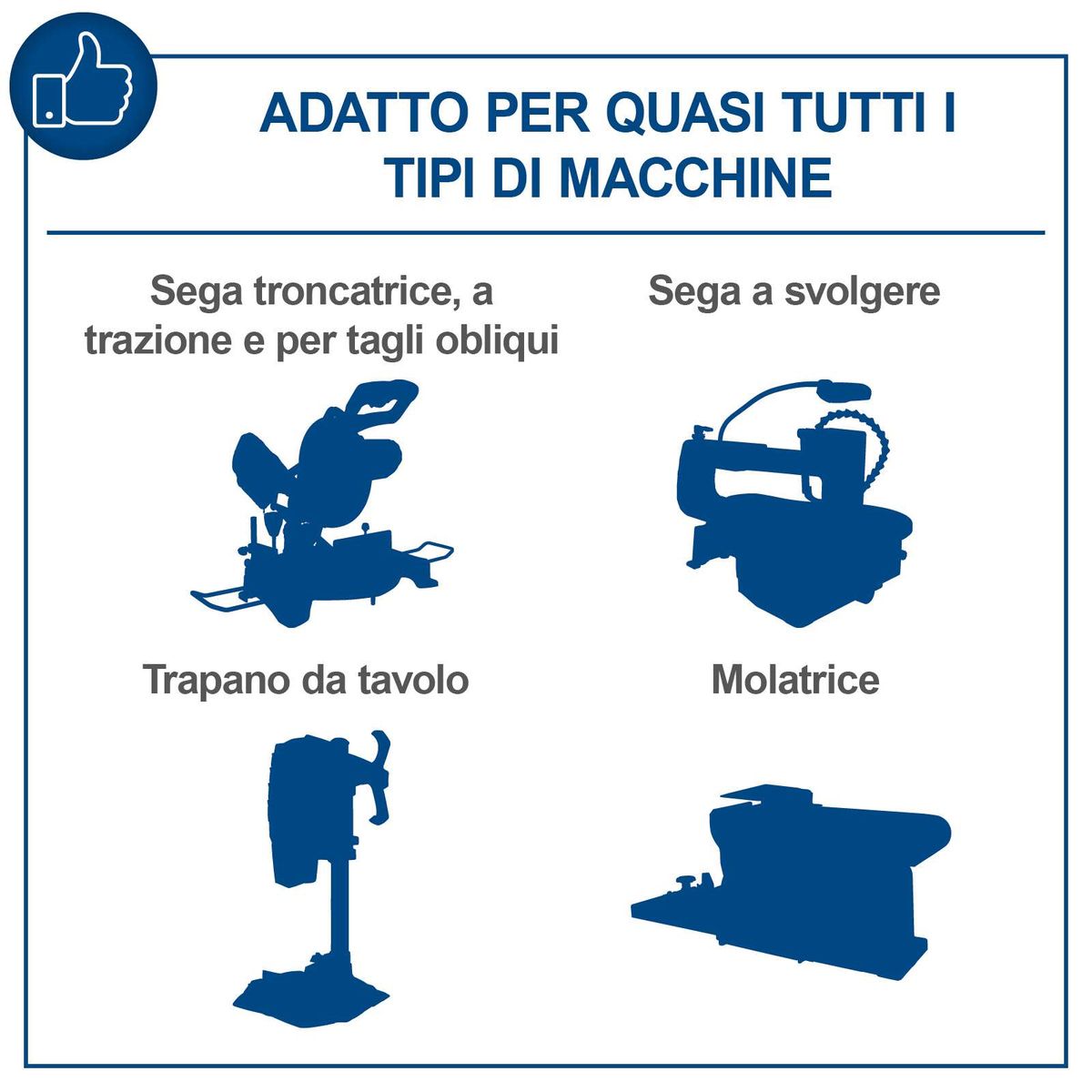 ADATTO PER QUASI TUTTI I TIPI DI MACCHINE

Sega troncatrice, a trazione e per tagli obliqui

Sega a svolgere

Trapano da tavolo

Molatrice