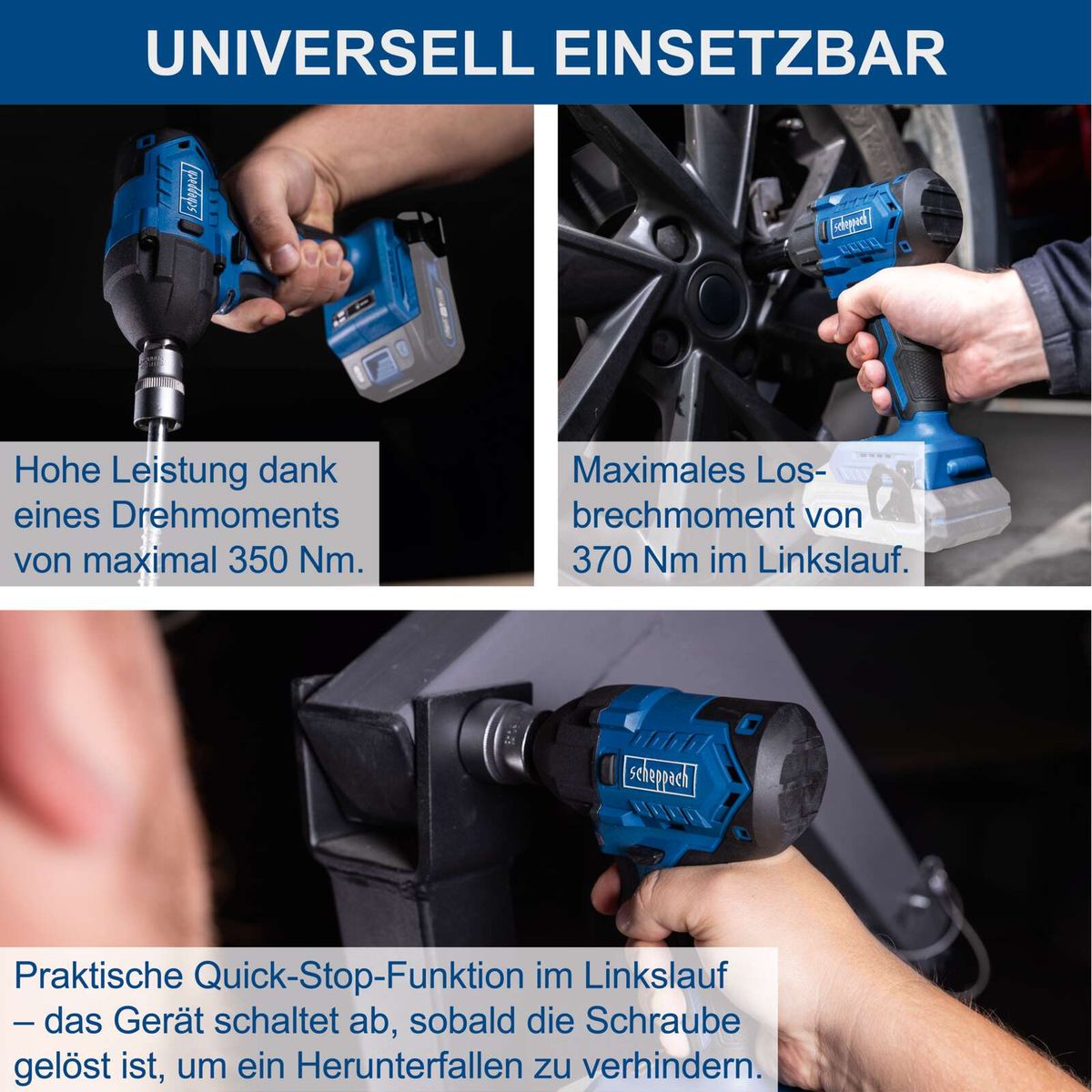 UNIVERSELL EINSETZBAR

scheppach

Hohe Leistung dank eines Drehmoments von maximal 350 Nm.

scheppach

Maximales Losbrechmoment von 370 Nm im Linkslauf.

scheppach

Praktische Quick-Stop-Funktion im Linkslauf – das Gerät schaltet ab, sobald die Schraube gelöst ist, um ein Herunterfallen zu verhindern.