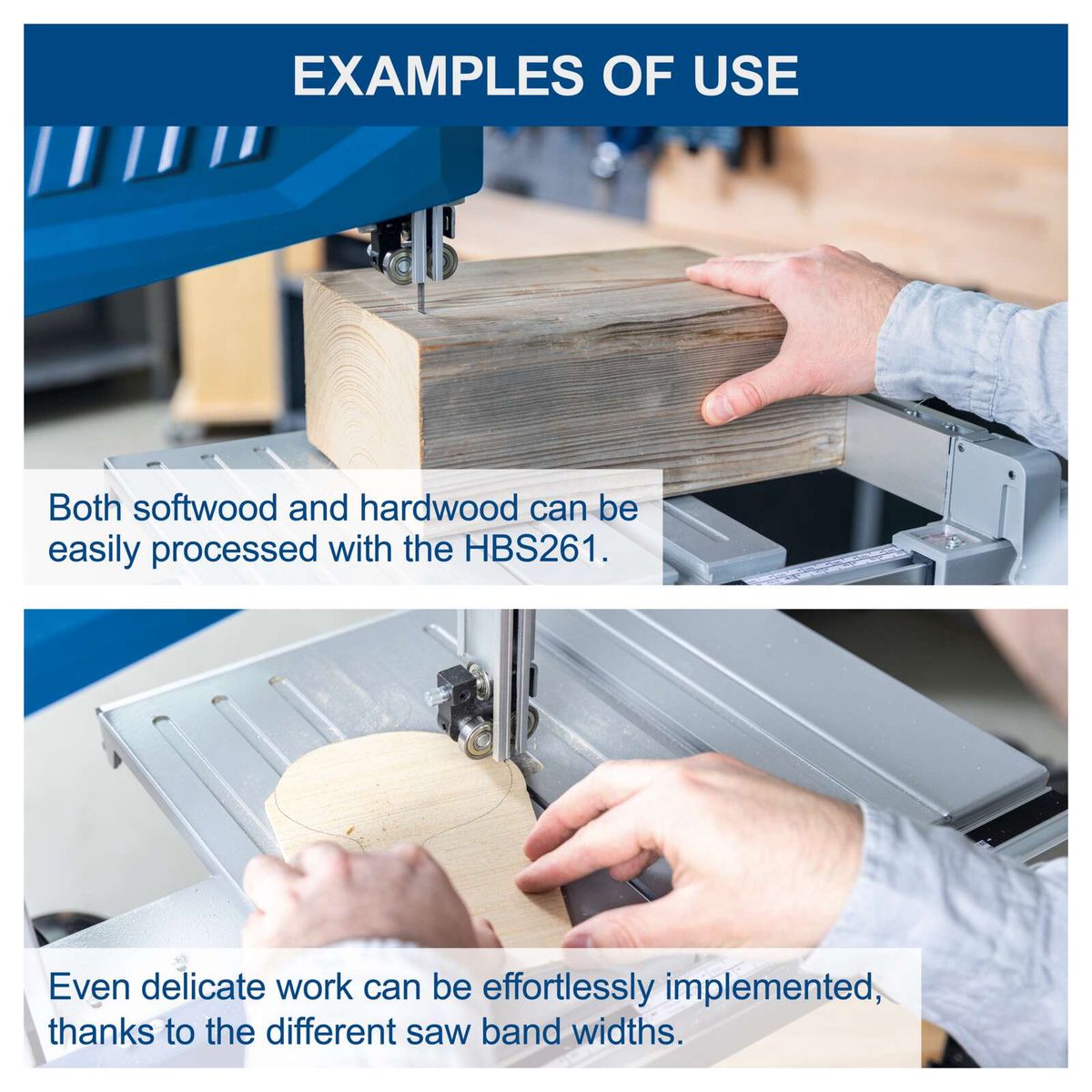 EXAMPLES OF USE

Both softwood and hardwood can be easily processed with the HBS261.

Even delicate work can be effortlessly implemented, thanks to the different saw band widths.