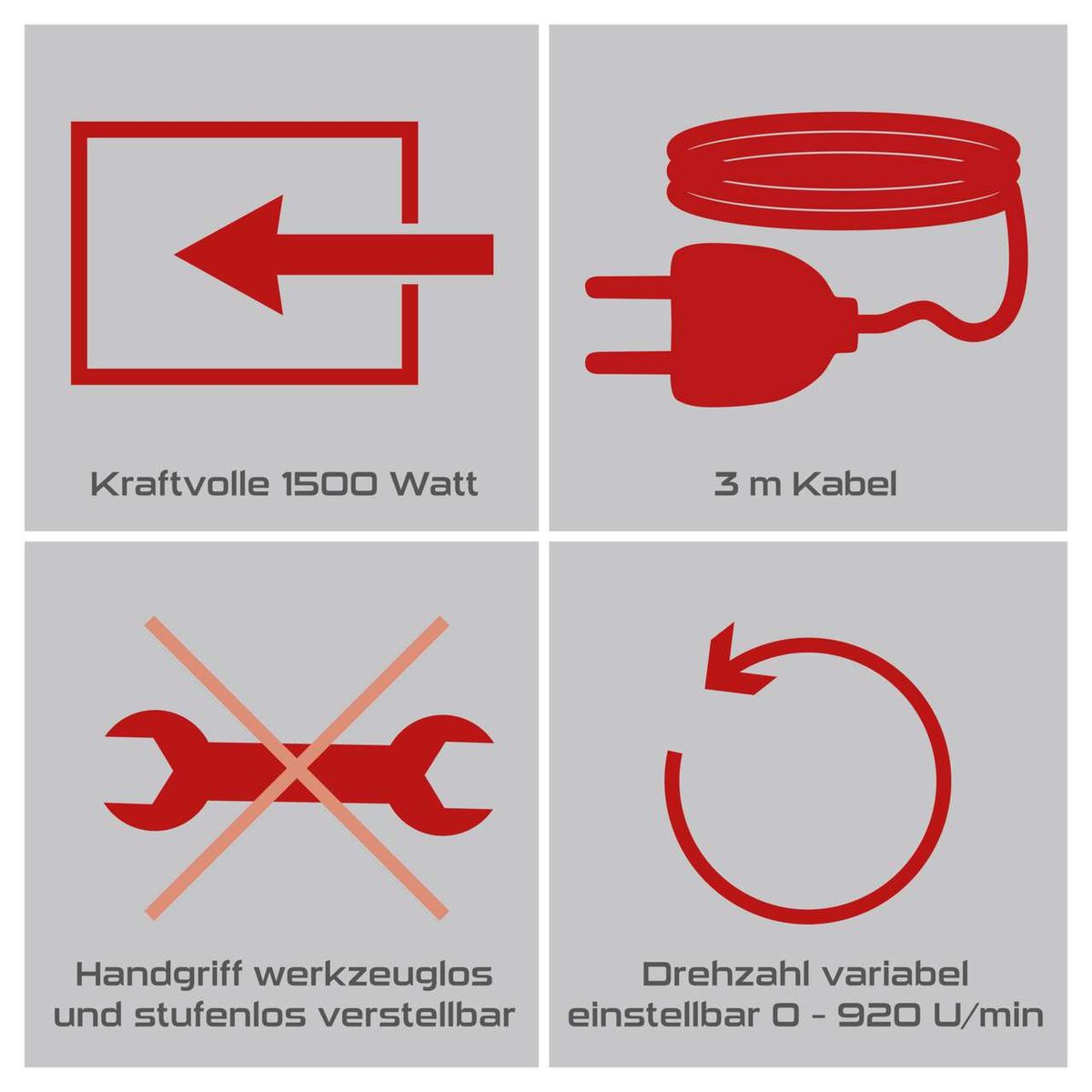 Kraftvolle 1500 Watt

3 m Kabel

Handgriff werkzeuglos und stufenlos verstellbar

Drehzahl variabel einstellbar 0 - 920 U/min