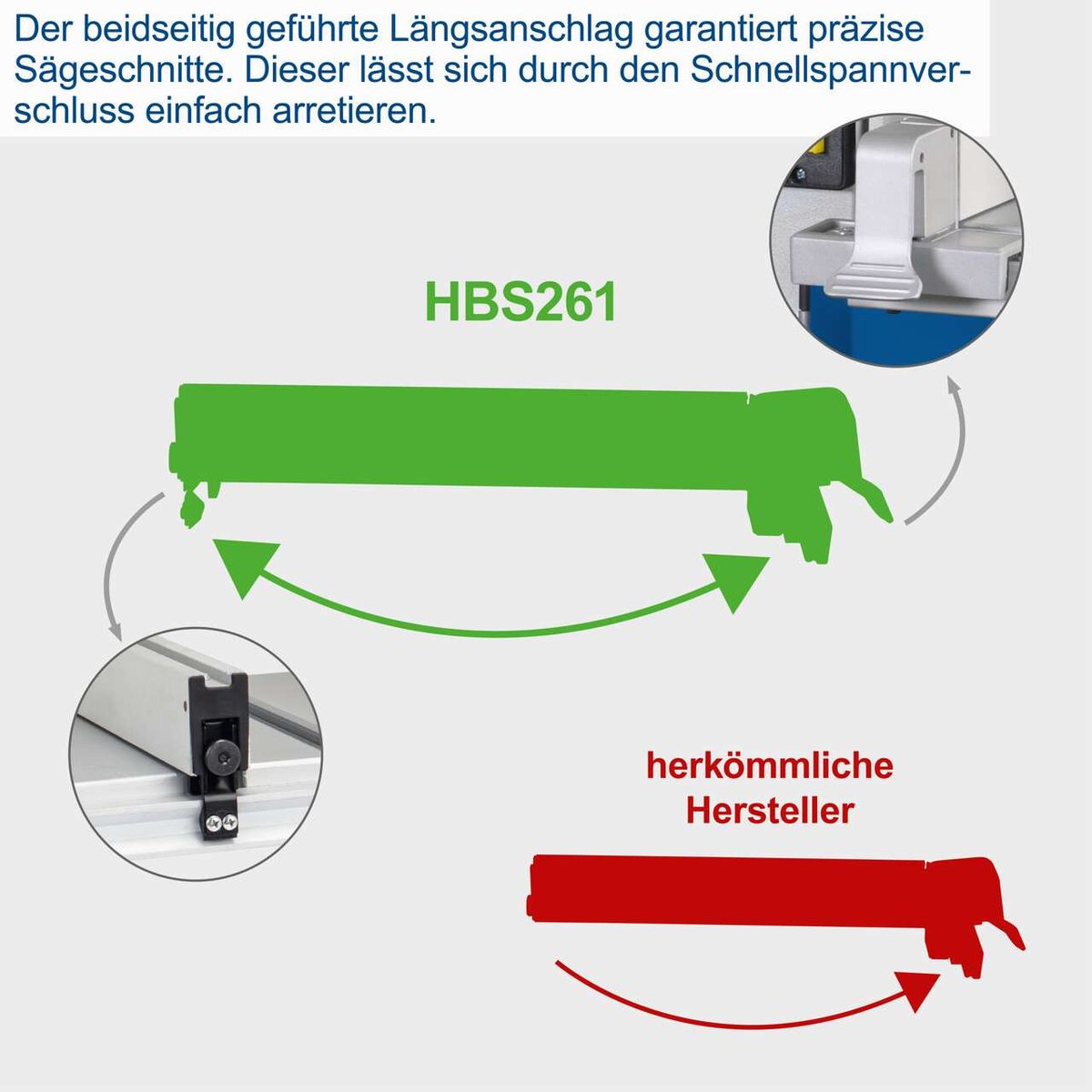 Der beidseitig geführte Längsanschlag garantiert präzise Sägeschnitte. Dieser lässt sich durch den Schnellspannverschluss einfach arretieren.

HBS261

herkömmliche Hersteller