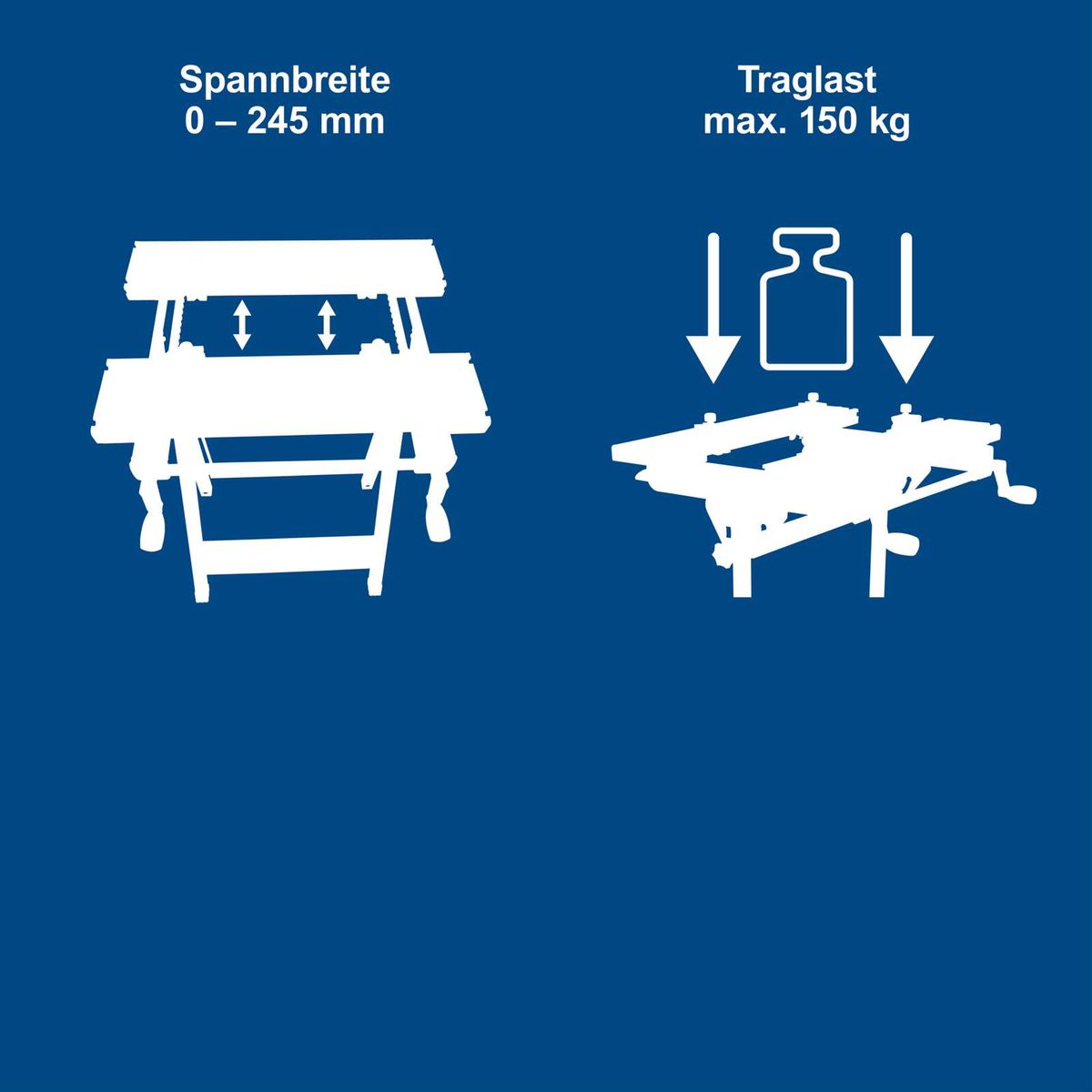 Spannbreite
0 – 245 mm

Traglast
max. 150 kg