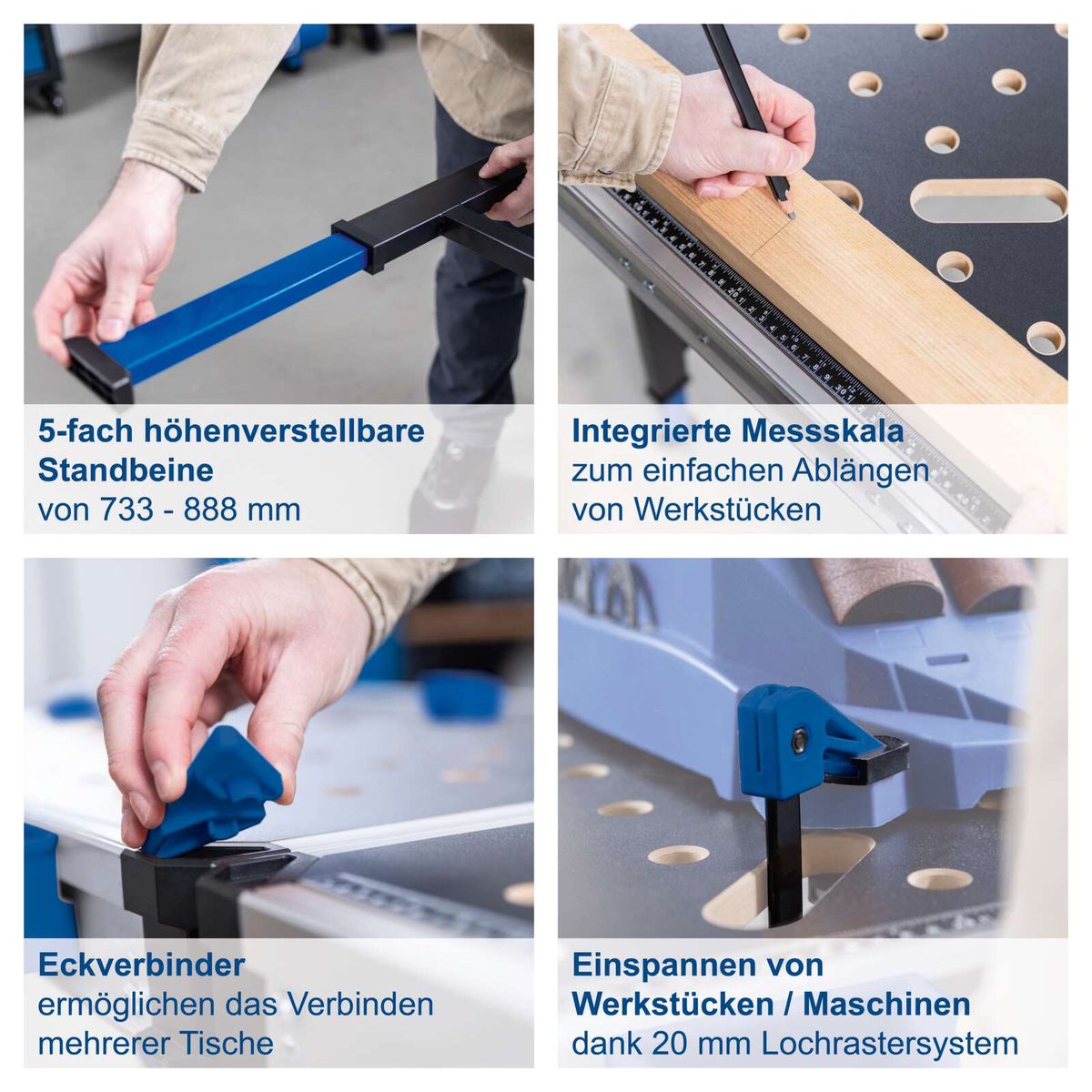 5-fach höhenverstellbare Standbeine
von 733 - 888 mm

Integrierte Messskala
zum einfachen Ablängen von Werkstücken

Eckverbinder
ermöglichen das Verbinden mehrerer Tische

Einspannen von Werkstücken / Maschinen
dank 20 mm Lochrastersystem