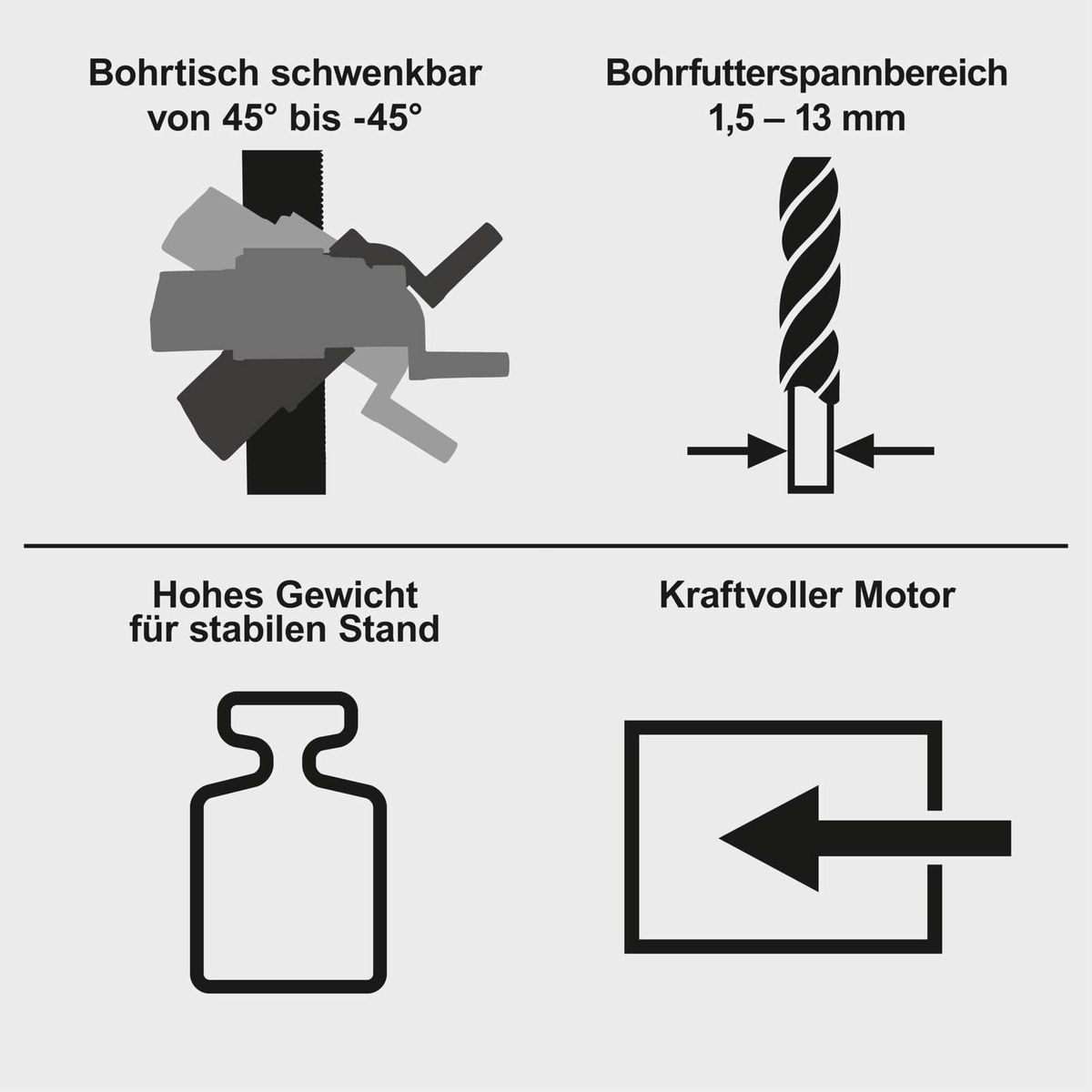 Bohrtisch schwenkbar von 45° bis -45°

Bohrfutterspannbereich 1,5 – 13 mm

Hohes Gewicht für stabilen Stand

Kraftvoller Motor