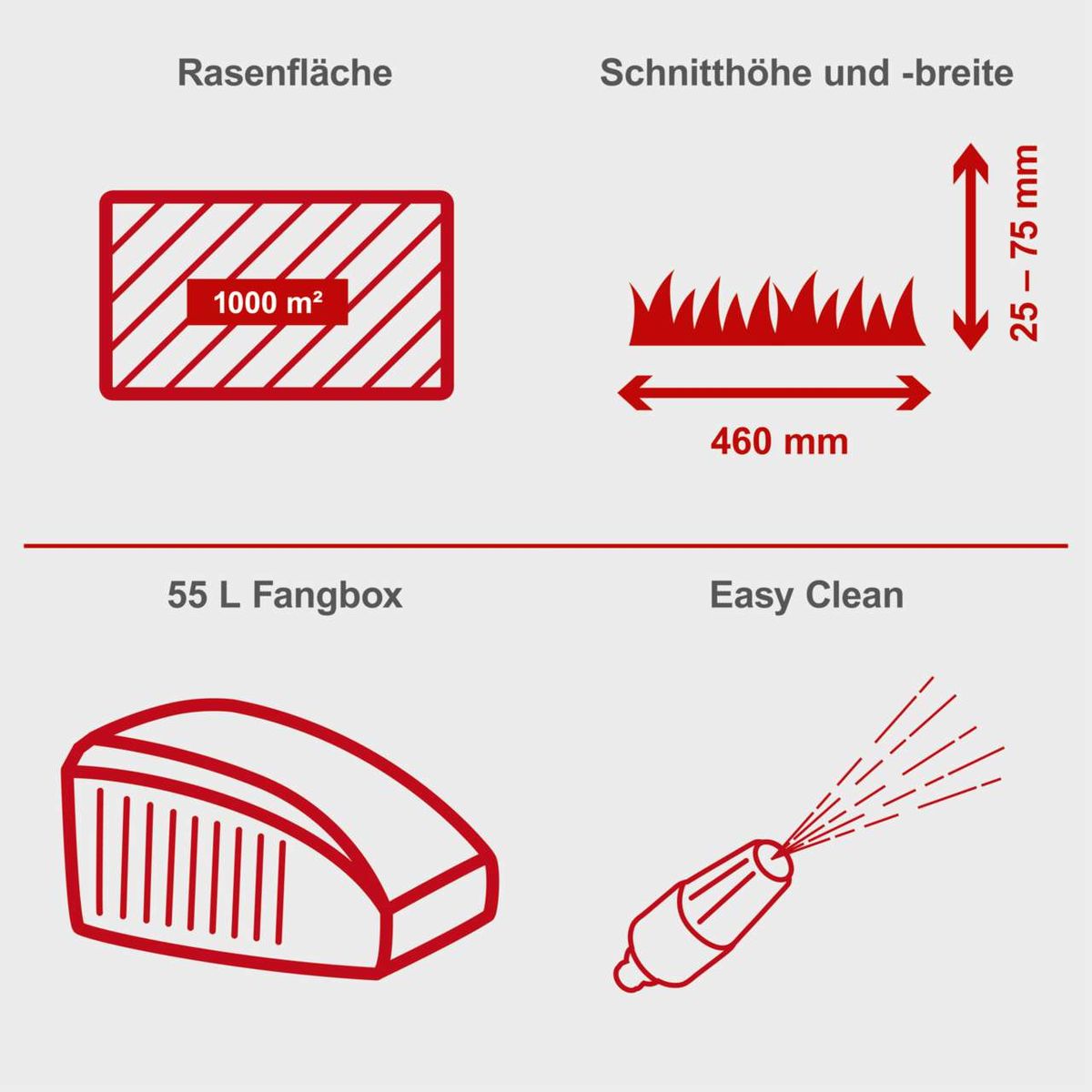 Rasenfläche

1000 m²

Schnitthöhe und -breite

25 – 75 mm

460 mm

55 L Fangbox

Easy Clean