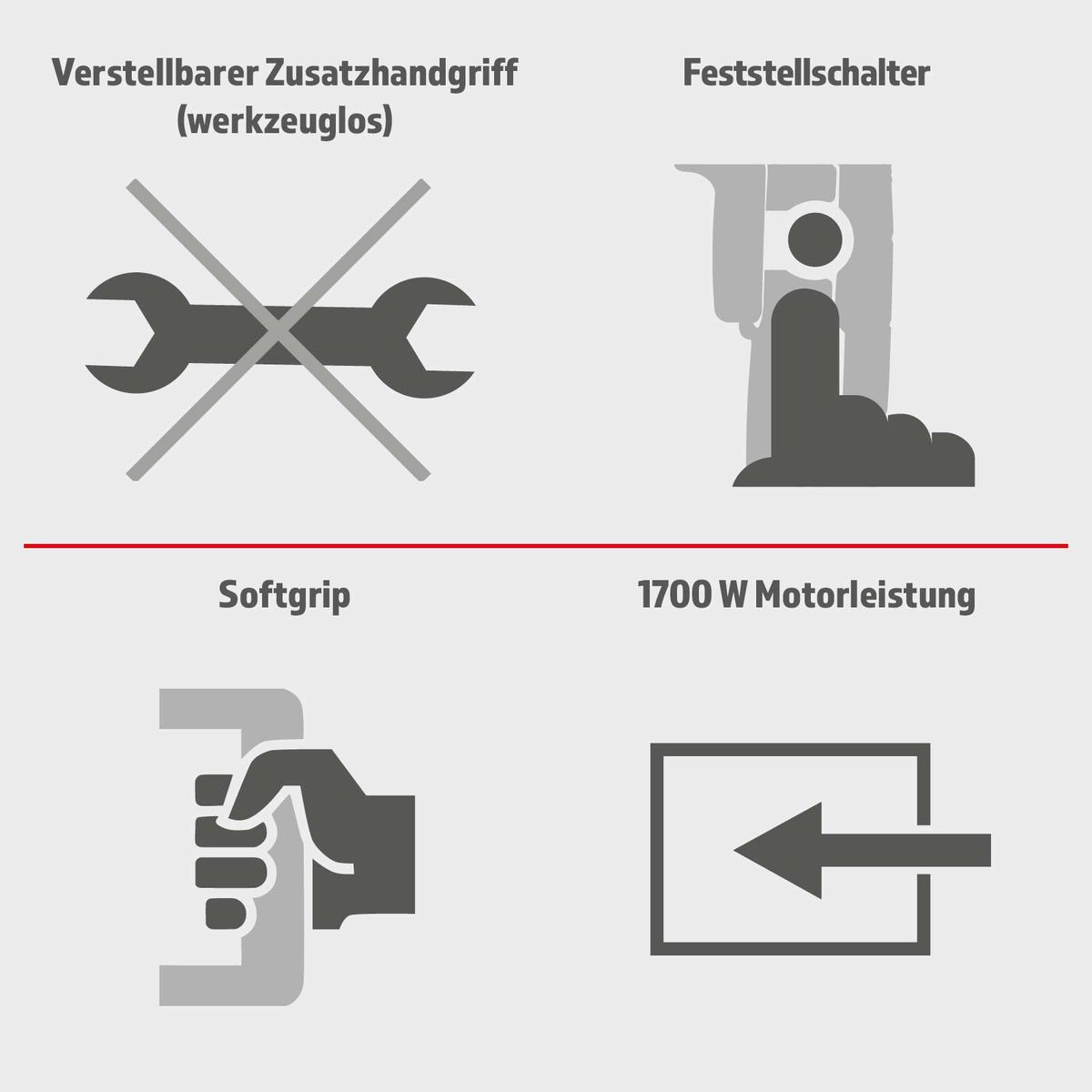 Verstellbarer Zusatzhandgriff (werkzeuglos)

Feststellschalter

Softgrip

1700 W Motorleistung