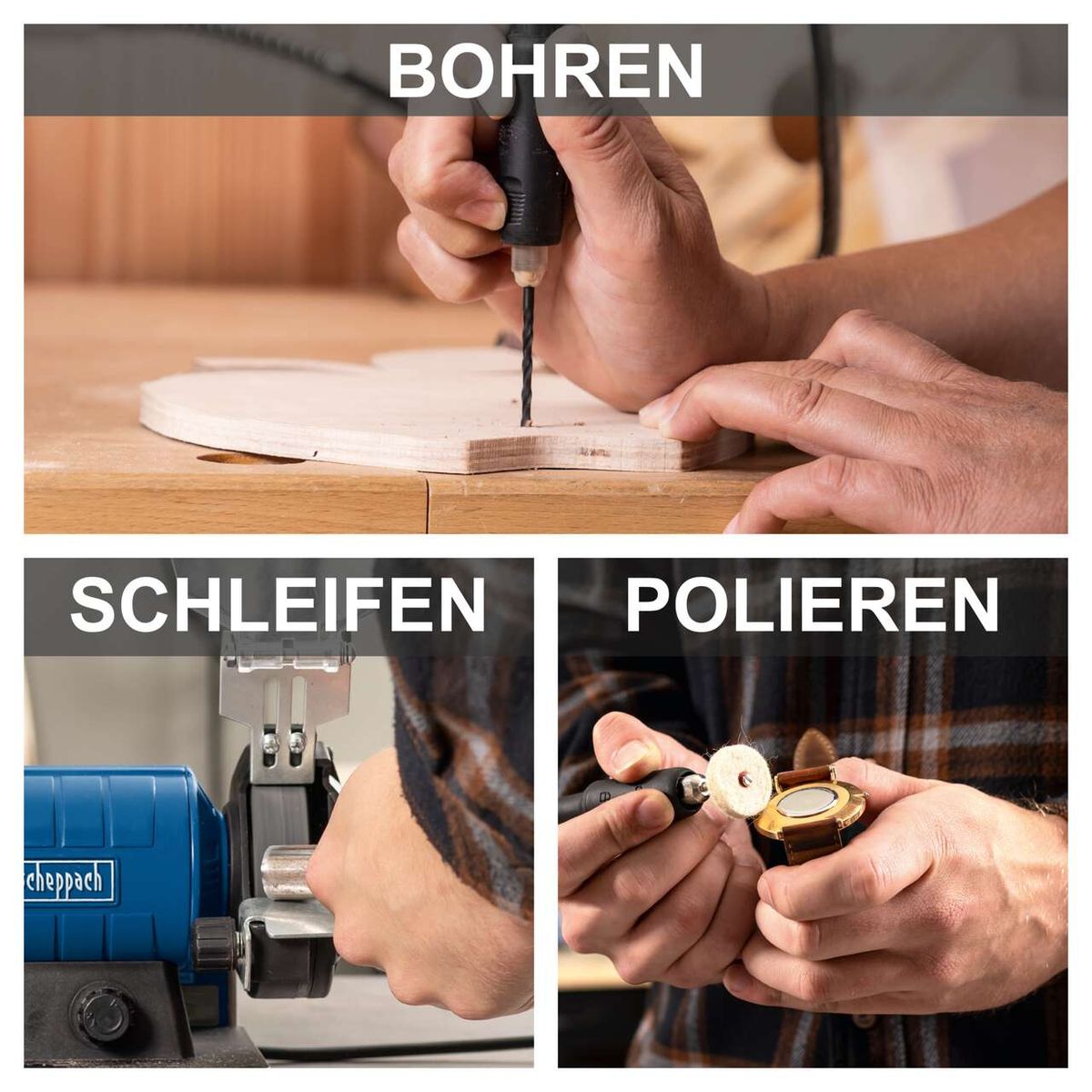 BOHREN

SCHLEIFEN

scheppach

POLIEREN