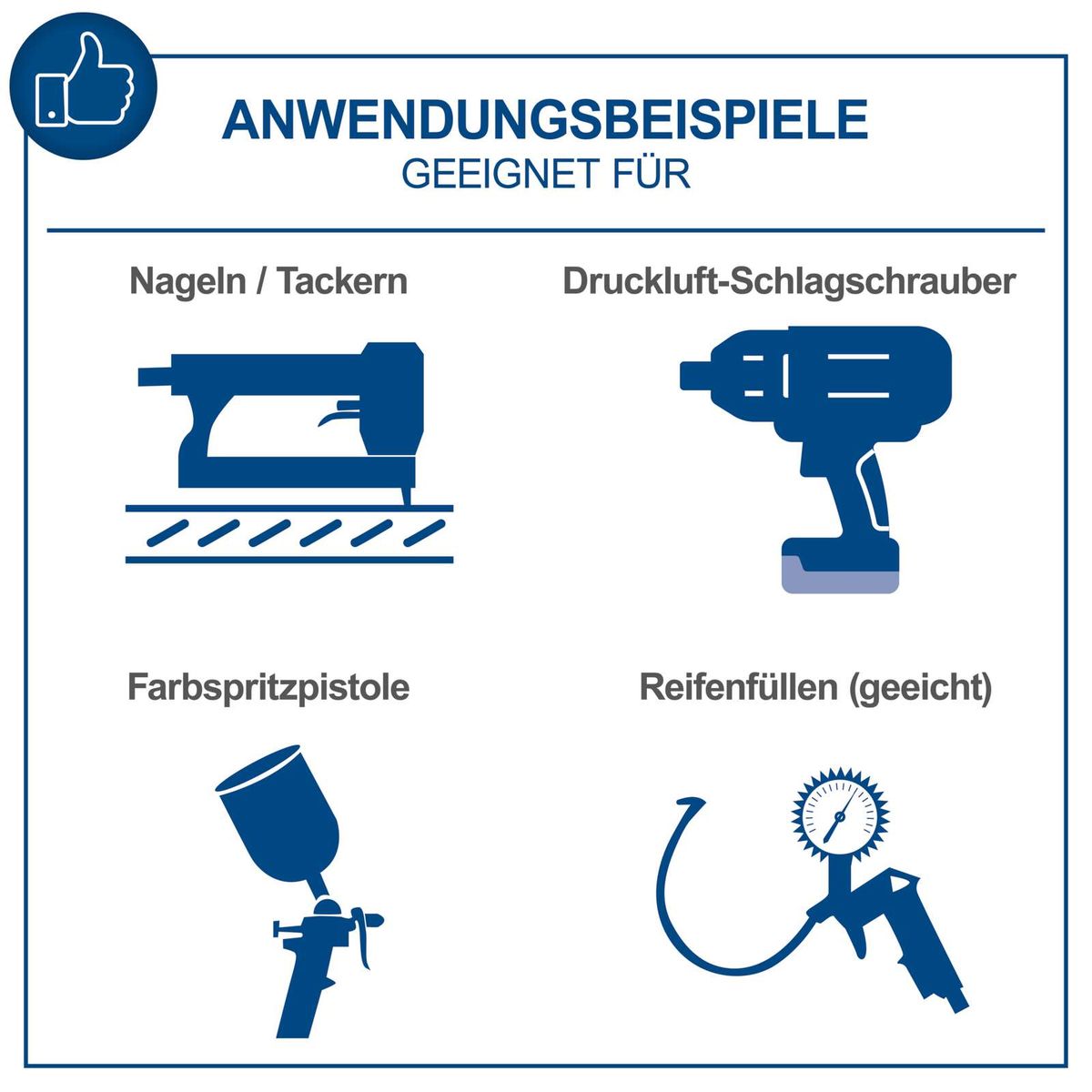 ANWENDUNGSBEISPIELE
GEEIGNET FÜR

Nageln / Tackern

Druckluft-Schlagschrauber

Farbspritzpistole

Reifenfüllen (geeicht)