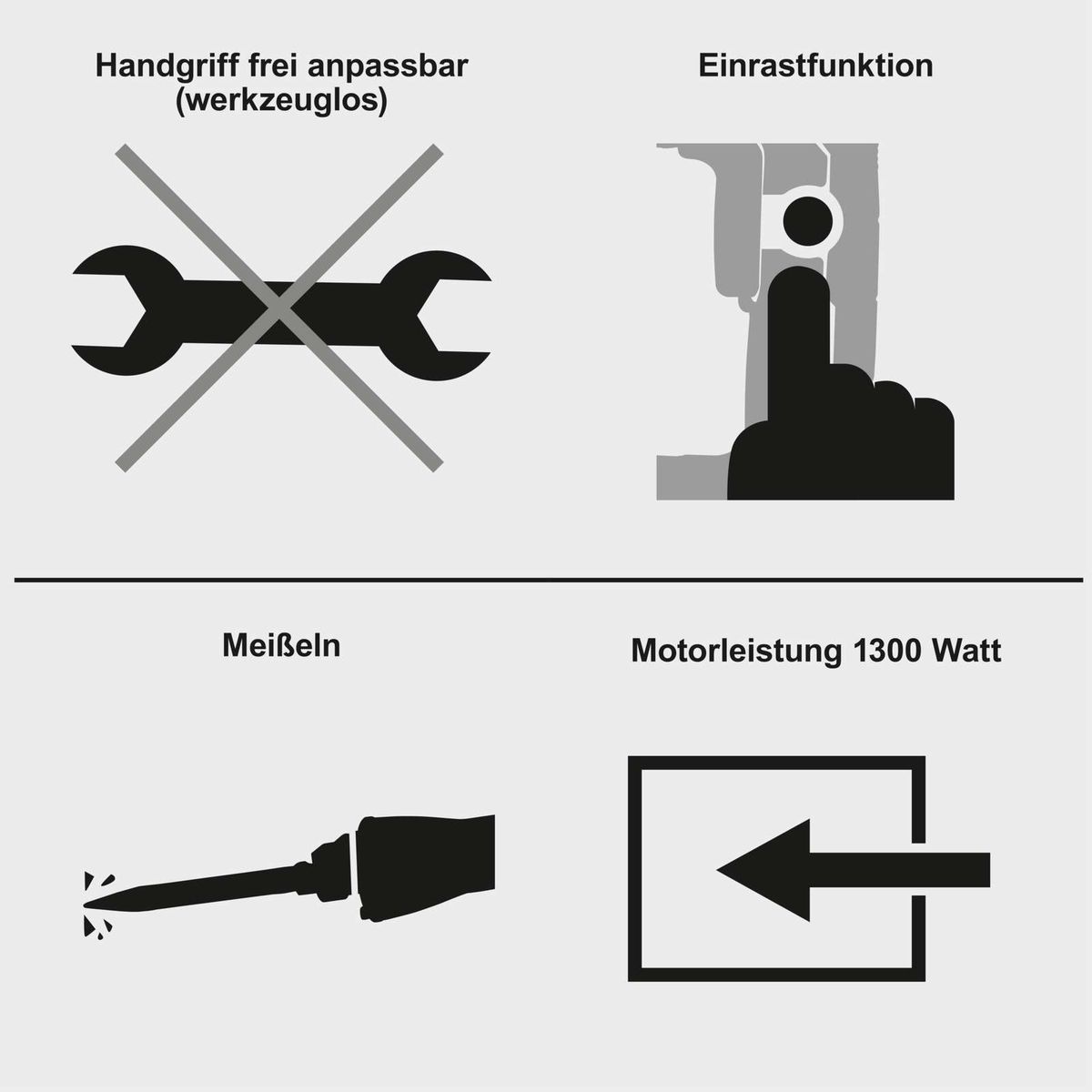 Handgriff frei anpassbar (werkzeuglos)

Einrastfunktion

Meißeln

Motorleistung 1300 Watt