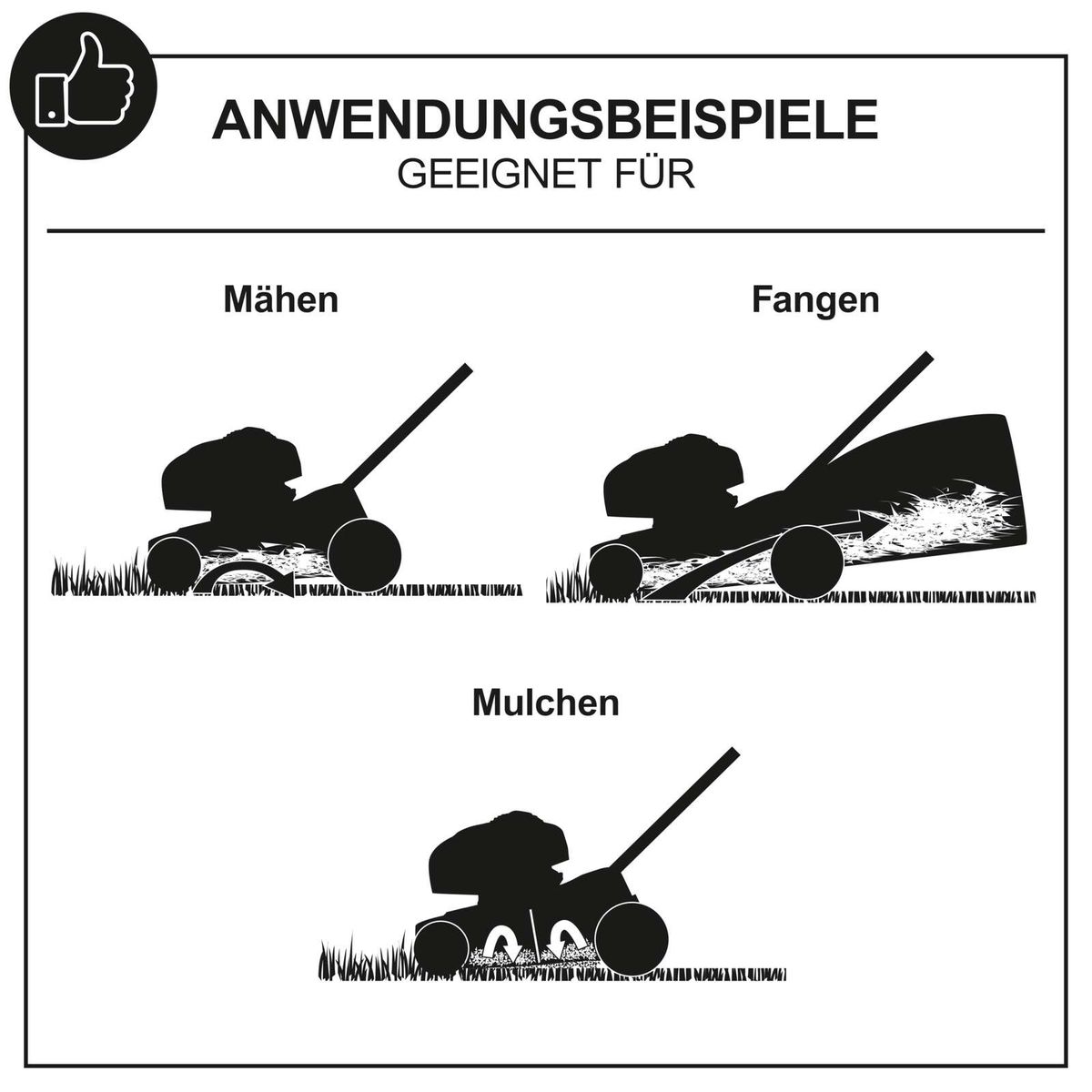 ANWENDUNGSBEISPIELE
GEEIGNET FÜR

Mähen

Fangen

Mulchen