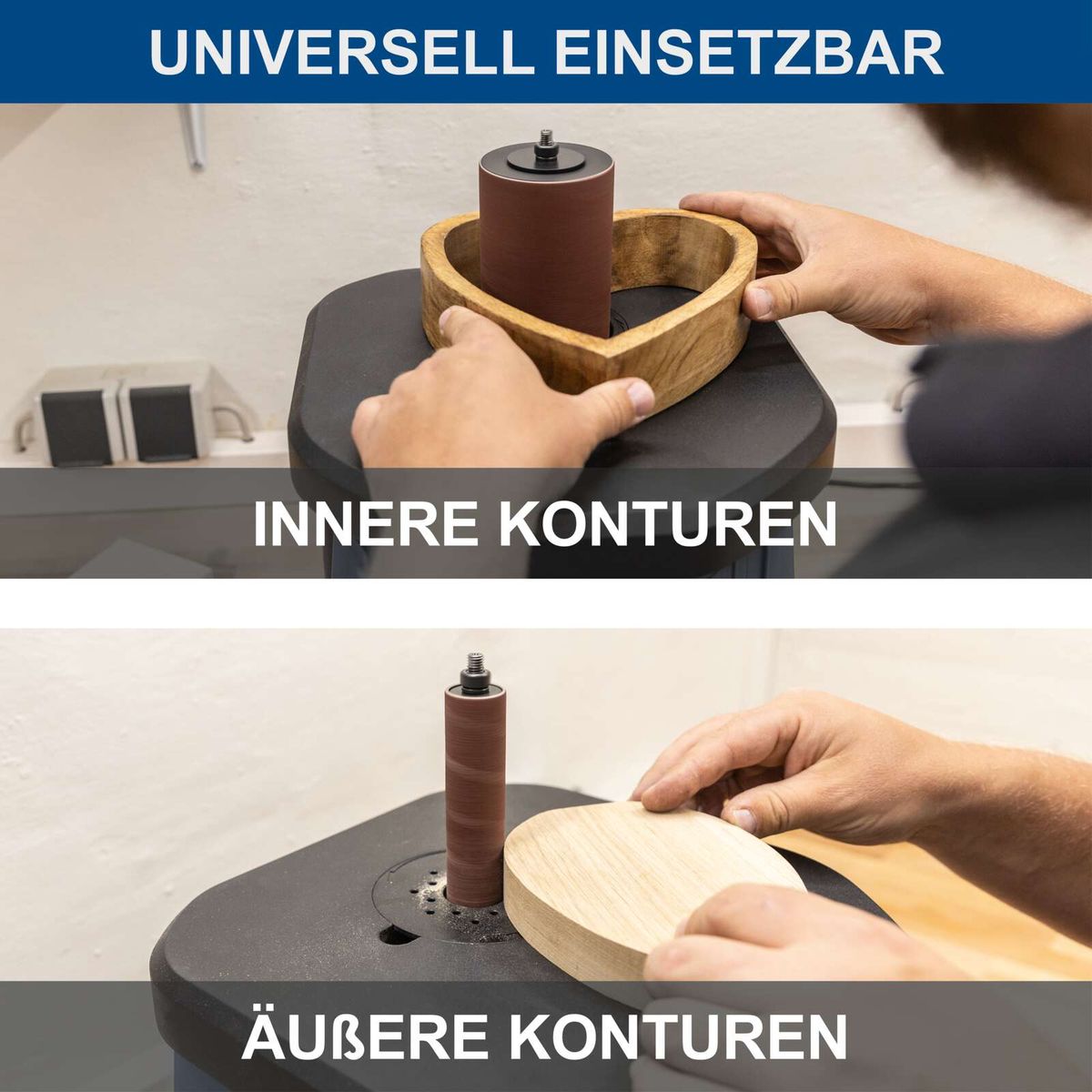 UNIVERSELL EINSETZBAR

INNERE KONTUREN

ÄUßERE KONTUREN