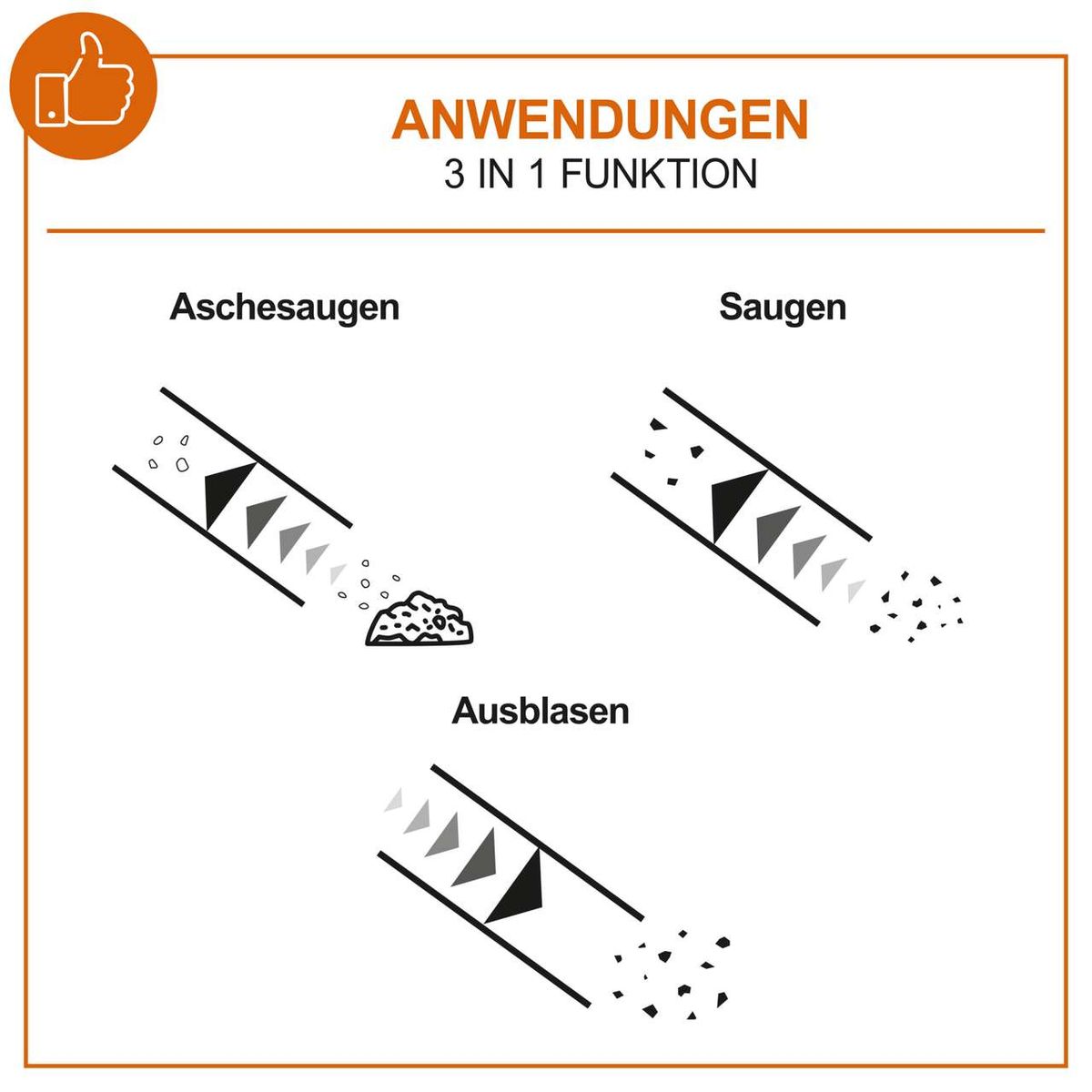 ANWENDUNGEN
3 IN 1 FUNKTION

Aschesaugen

Saugen

Ausblasen