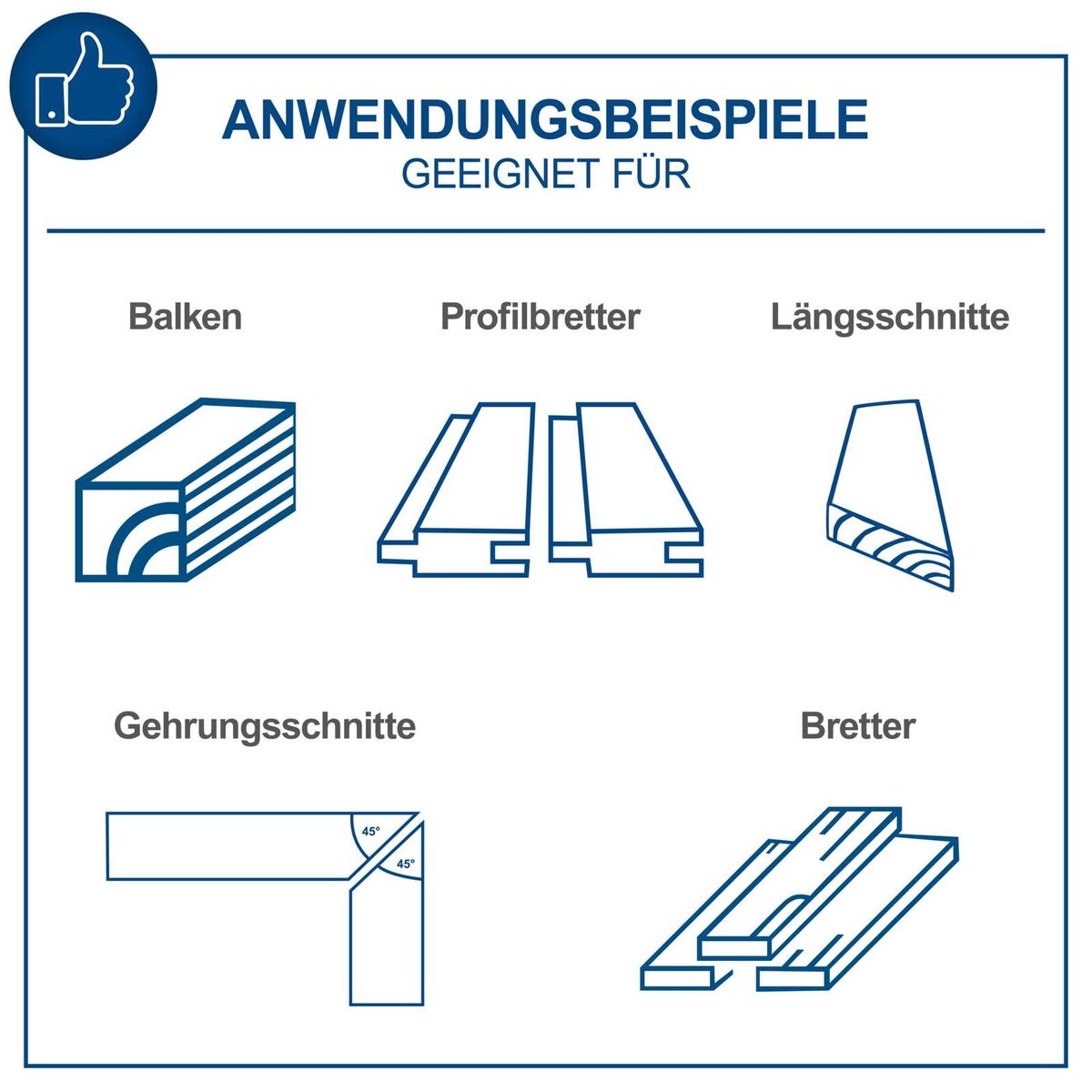 ANWENDUNGSBEISPIELE
GEEIGNET FÜR

Balken

Profilbretter

Längsschnitte

Gehrungsschnitte

45°

45°

Bretter