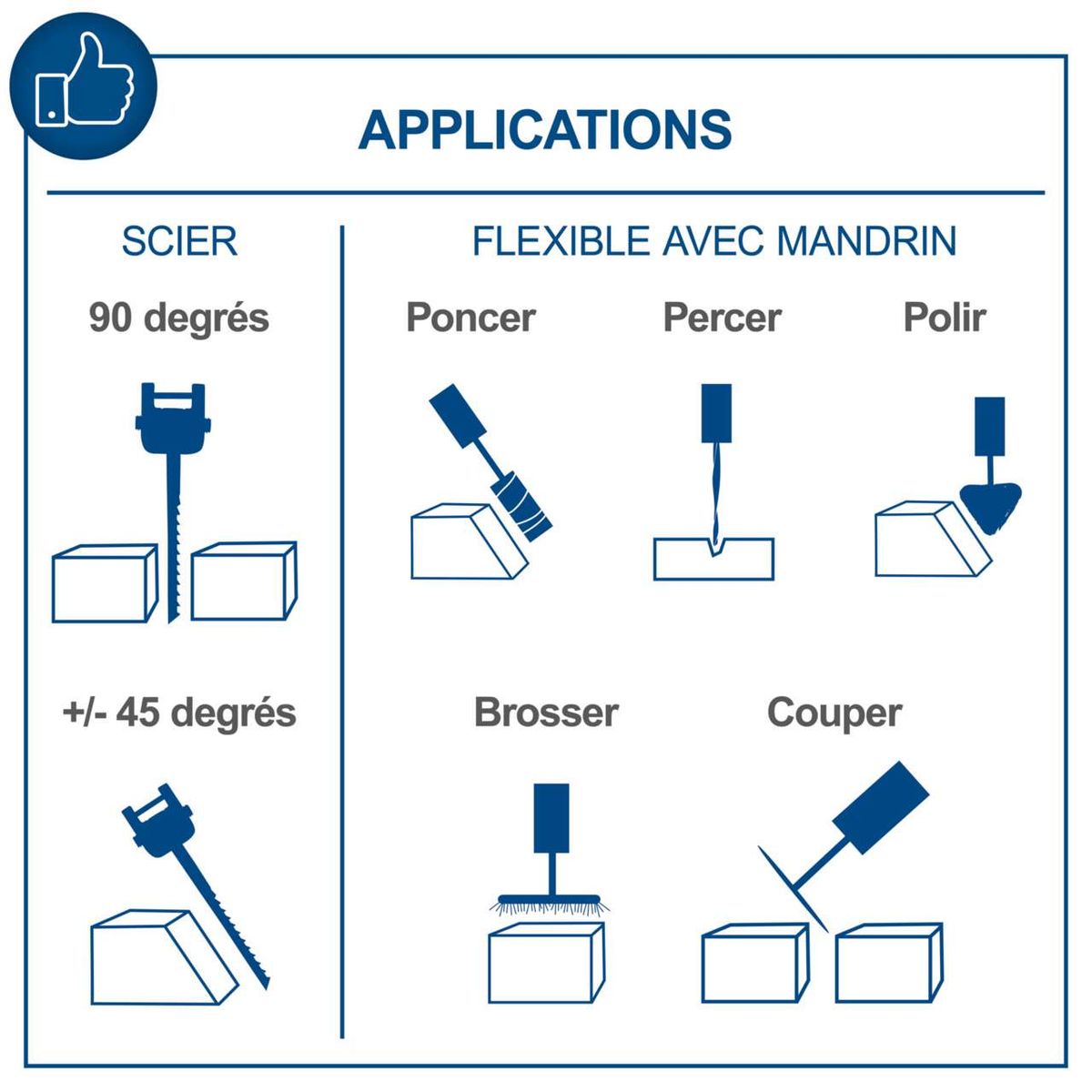 APPLICATIONS

SCIER

90 degrés

+/- 45 degrés

FLEXIBLE AVEC MANDRIN

Poncer

Percer

Polir

Brosser

Couper