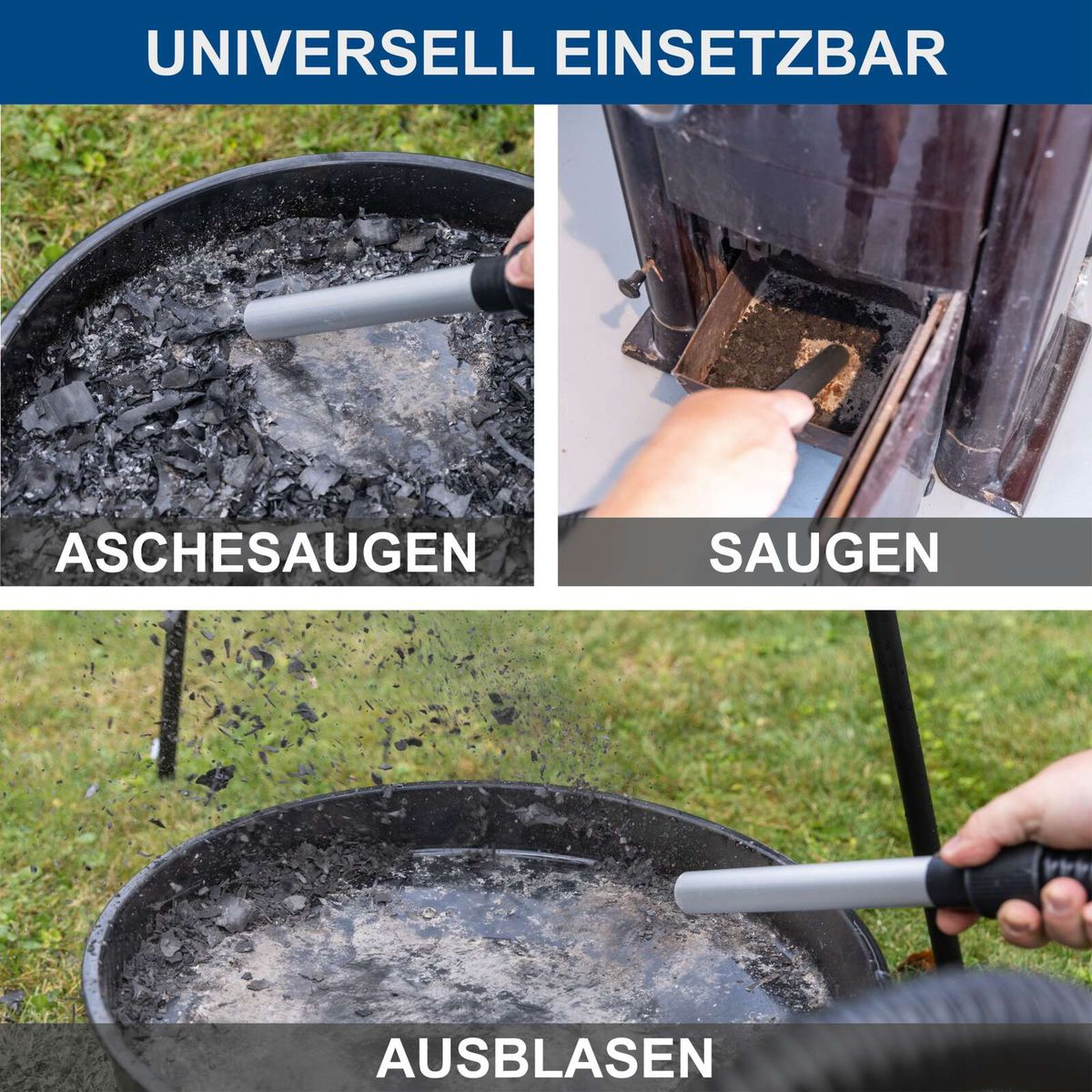 UNIVERSELL EINSETZBAR

ASCHESAUGEN

SAUGEN

AUSBLASEN