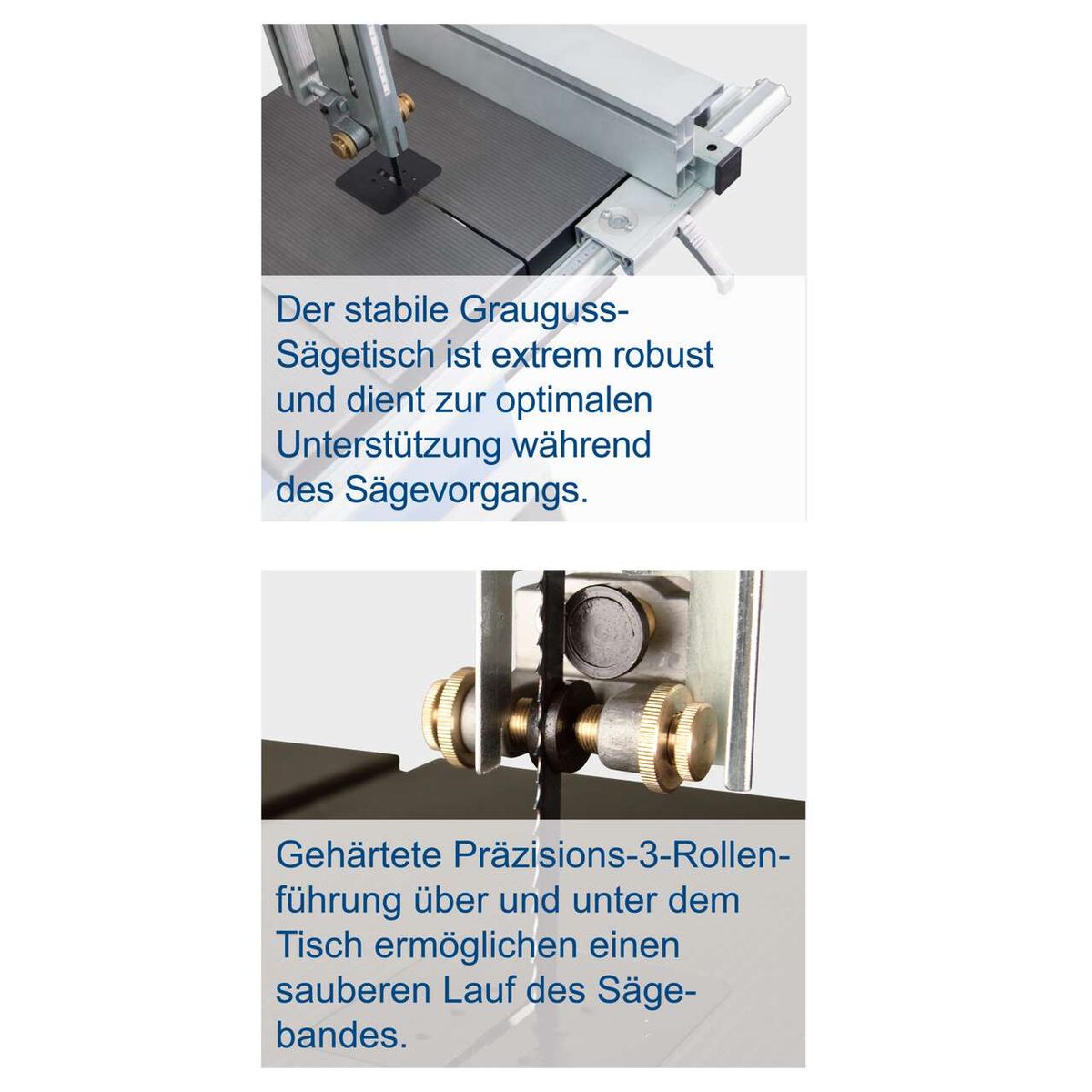 Der stabile Grauguss-Sägetisch ist extrem robust und dient zur optimalen Unterstützung während des Sägevorgangs.

Gehärtete Präzisions-3-Rollenführung über und unter dem Tisch ermöglichen einen sauberen Lauf des Sägebandes.