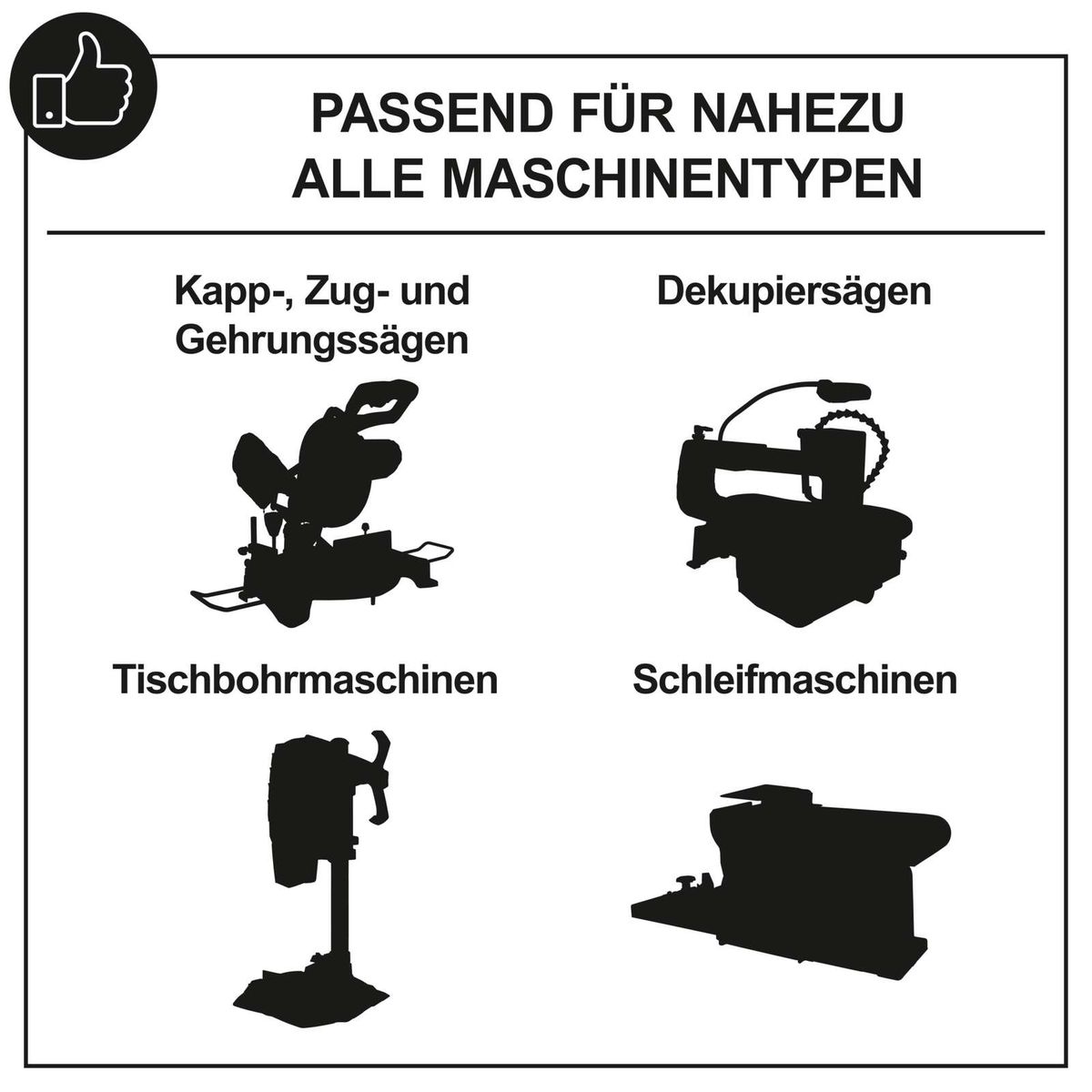 PASSEND FÜR NAHEZU ALLE MASCHINENTYPEN

Kapp-, Zug- und Gehrungssägen

Dekupiersägen

Tischbohrmaschinen

Schleifmaschinen