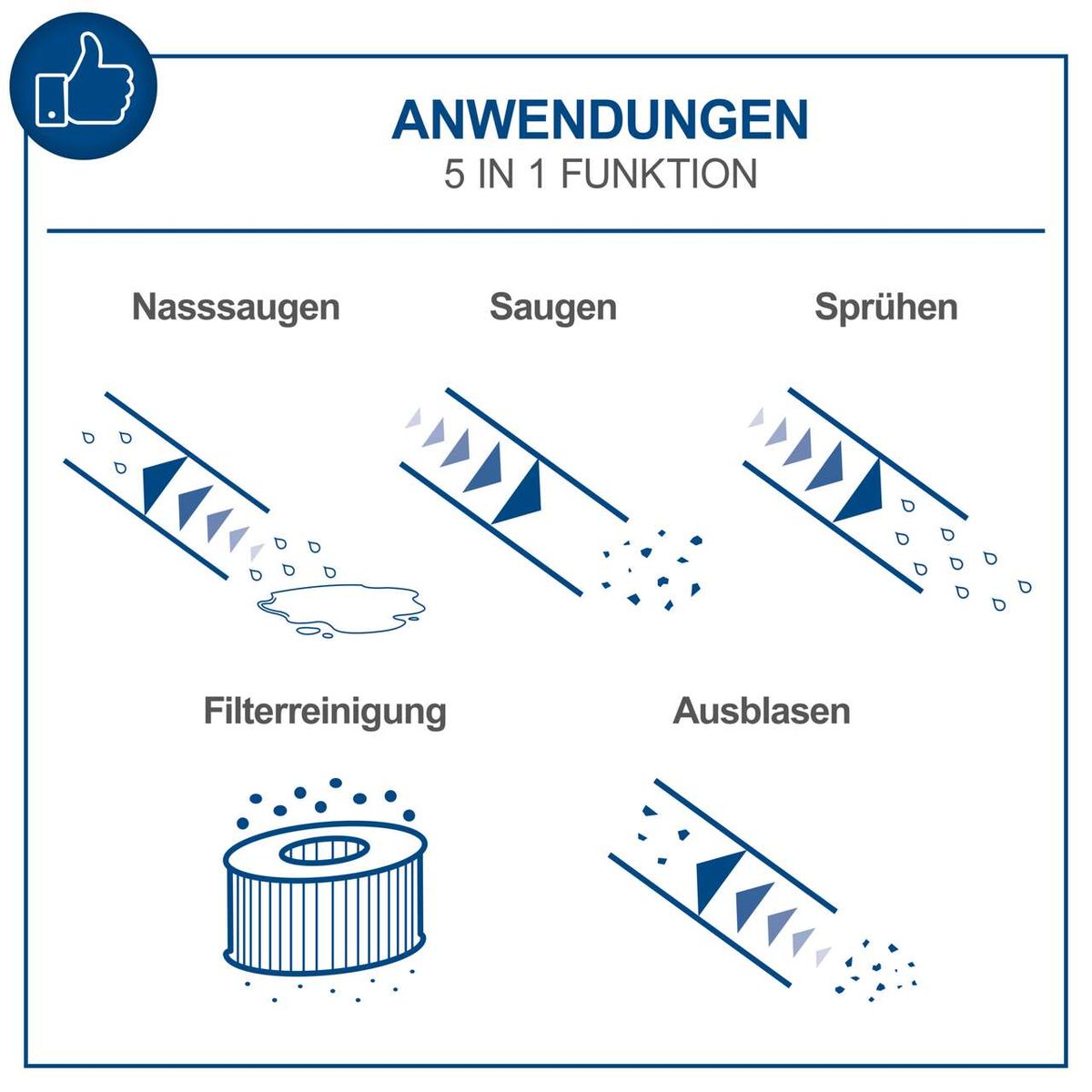 ANWENDUNGEN
5 IN 1 FUNKTION

Nasssaugen

Saugen

Sprühen

Filterreinigung

Ausblasen