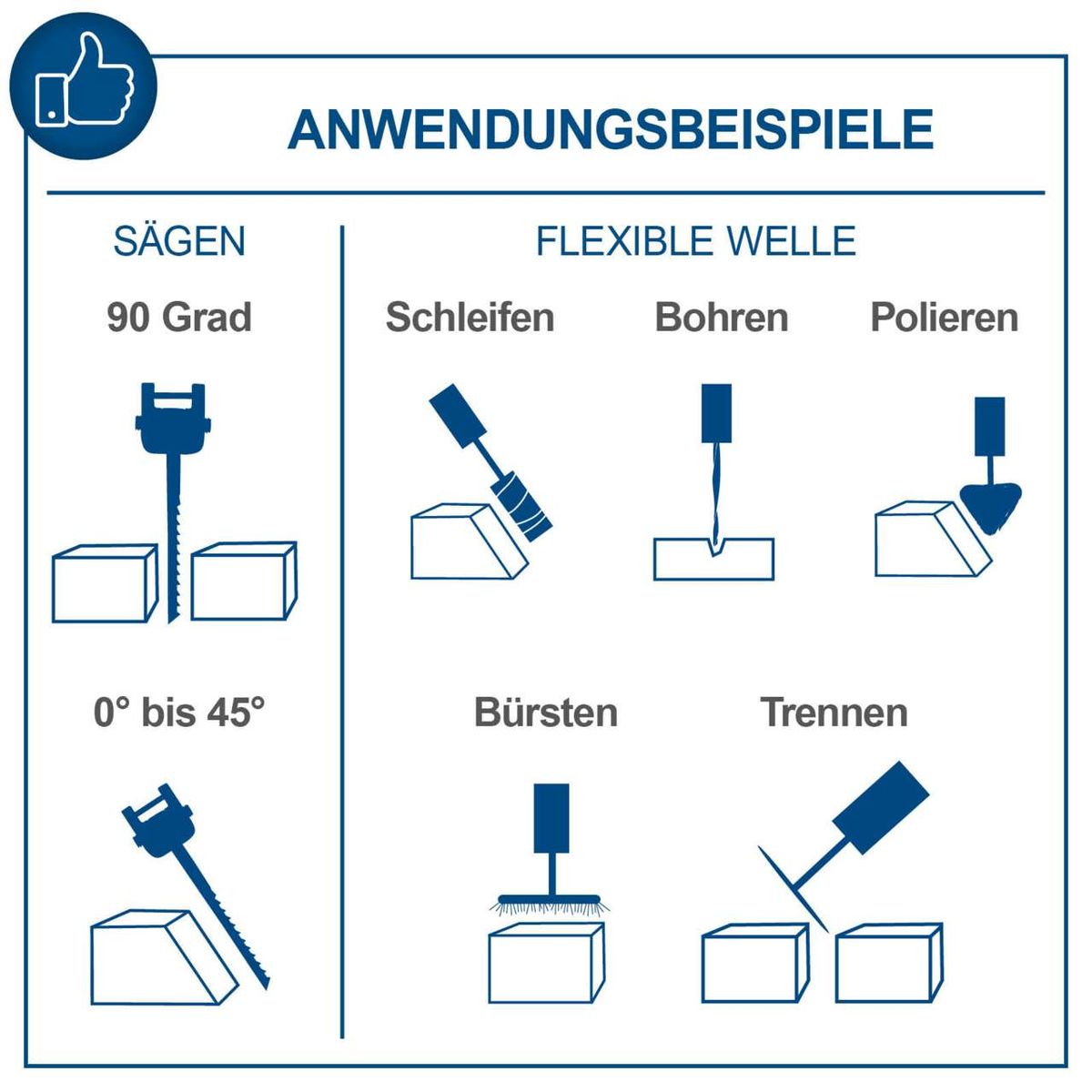 ANWENDUNGSBEISPIELE

SÄGEN

90 Grad

0° bis 45°

FLEXIBLE WELLE

Schleifen

Bohren

Polieren

Bürsten

Trennen