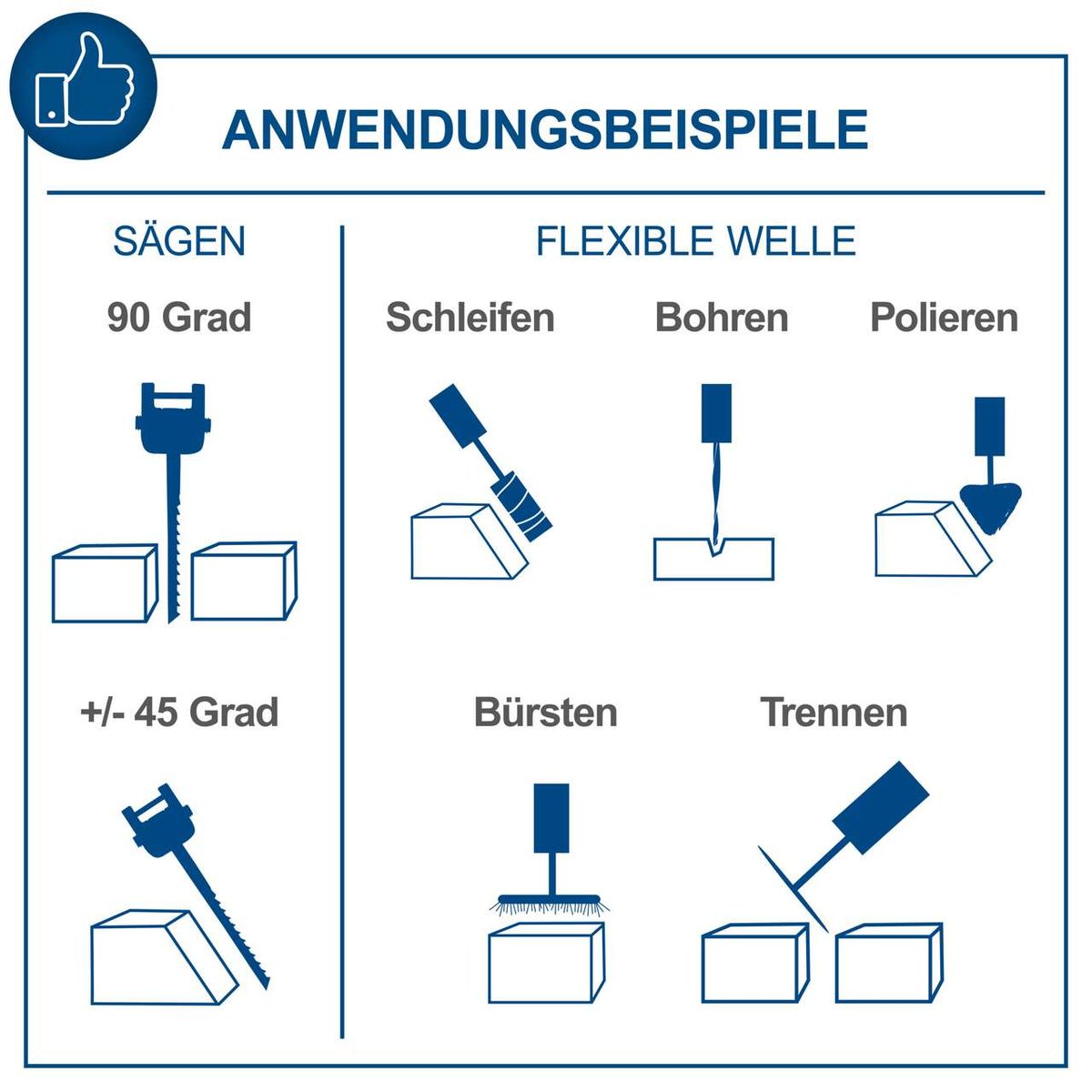 ANWENDUNGSBEISPIELE

SÄGEN

90 Grad

+/- 45 Grad

FLEXIBLE WELLE

Schleifen

Bohren

Polieren

Bürsten

Trennen