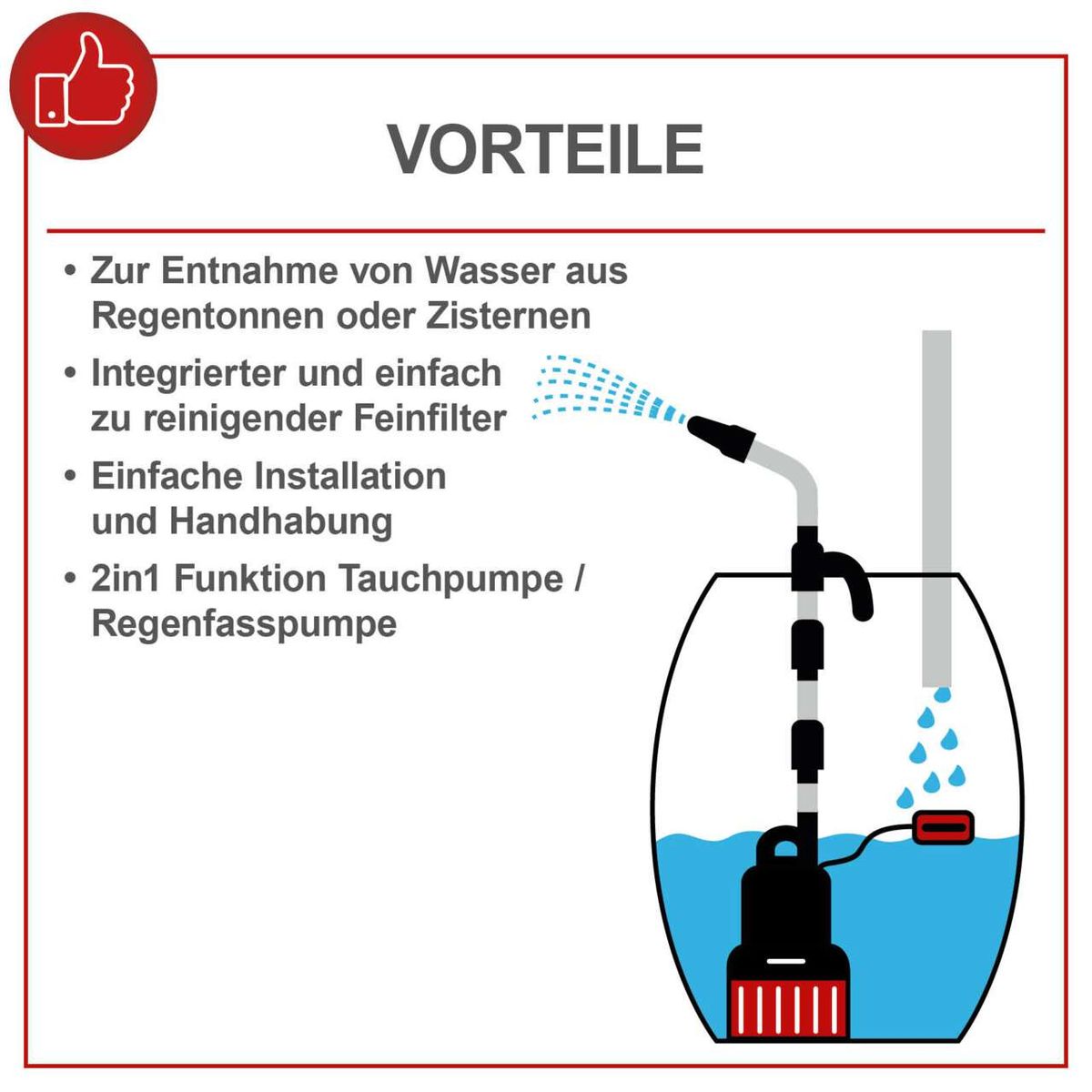 VORTEILE

• Zur Entnahme von Wasser aus Regentonnen oder Zisternen

• Integrierter und einfach zu reinigender Feinfilter

• Einfache Installation und Handhabung

• 2in1 Funktion Tauchpumpe / Regenfasspumpe