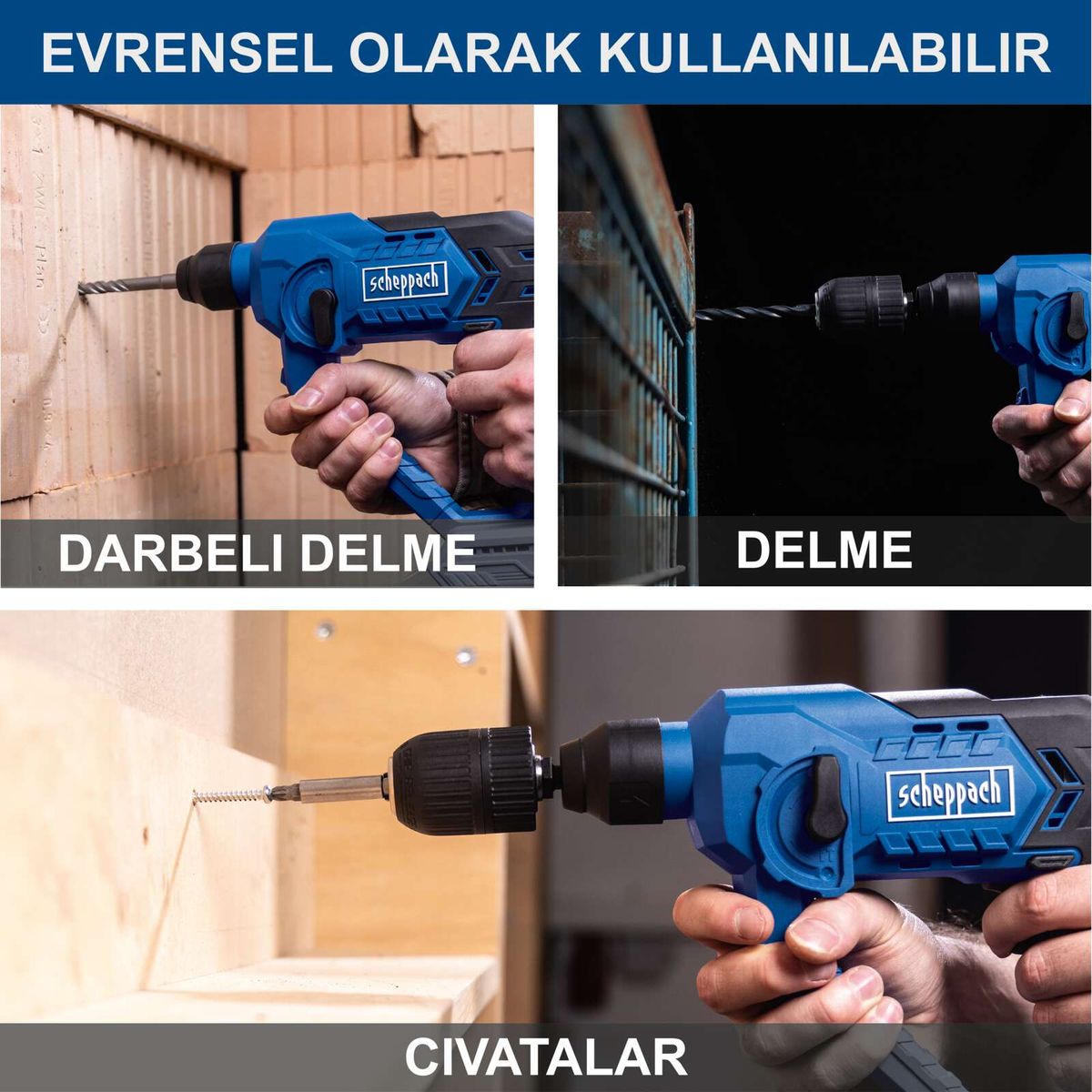 EVRENSEL OLARAK KULLANILABILIR

scheppach

DARBELI DELME

DELME

scheppach

CIVATALAR