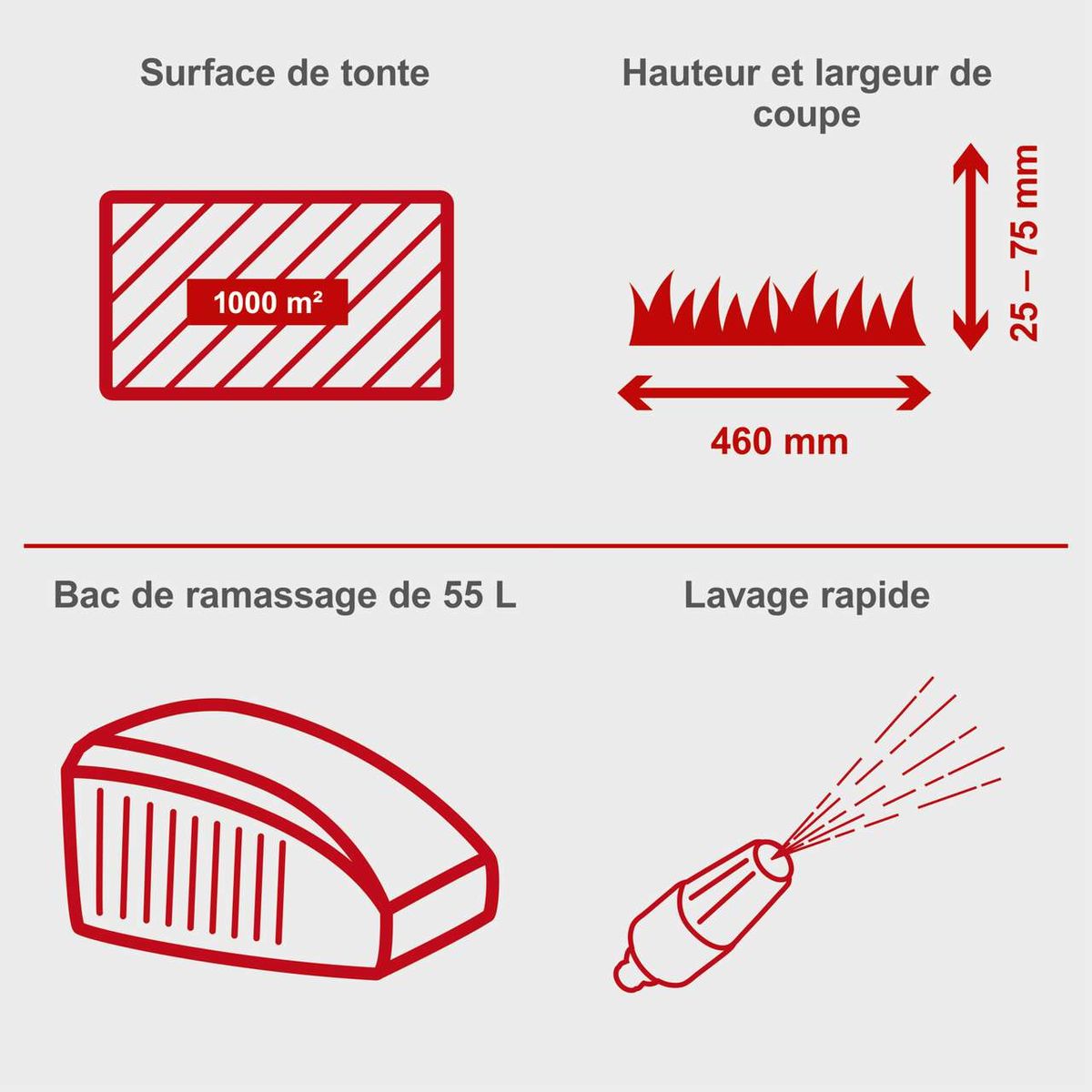 Surface de tonte

1000 m²

Hauteur et largeur de coupe

25 – 75 mm

460 mm

Bac de ramassage de 55 L

Lavage rapide