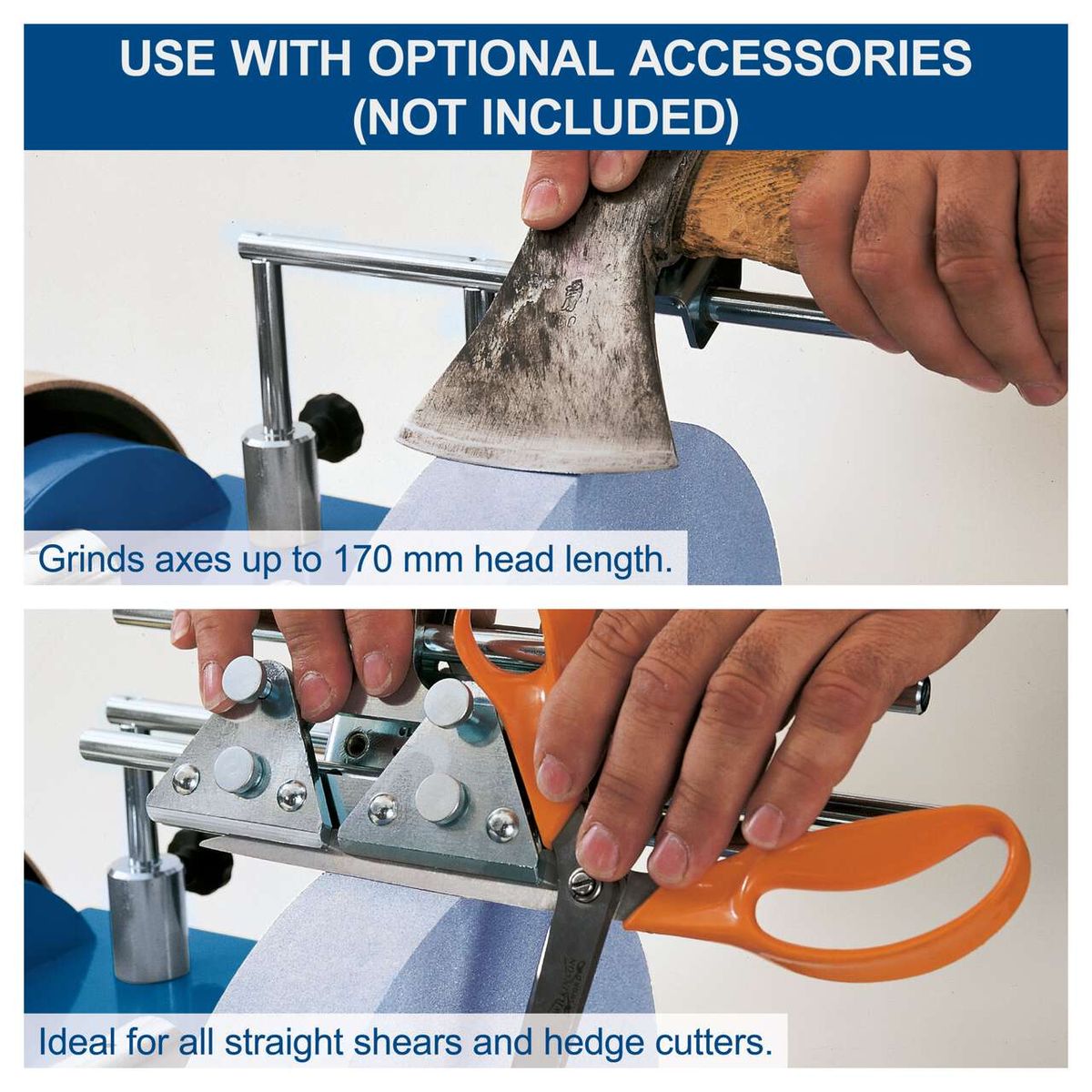 USE WITH OPTIONAL ACCESSORIES (NOT INCLUDED)

Grinds axes up to 170 mm head length.

Ideal for all straight shears and hedge cutters.