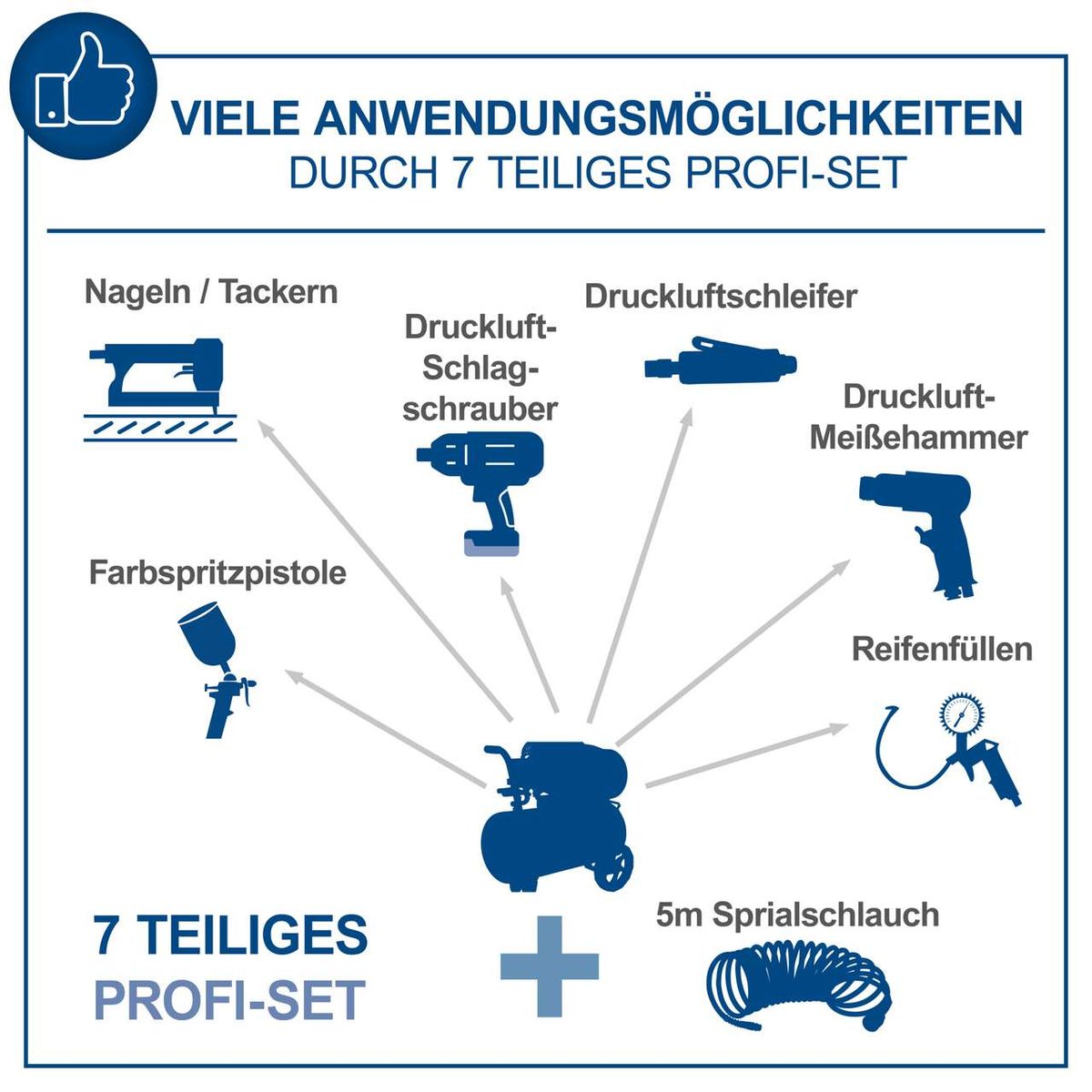 VIELE ANWENDUNGSMÖGLICHKEITEN
DURCH 7 TEILIGES PROFI-SET

Nageln / Tackern

Druckluft-Schlag-schrauber

Druckluftschleifer

Druckluft-Meißehammer

Farbspritzpistole

Reifenfüllen

7 TEILIGES
PROFI-SET

5m Sprialschlauch