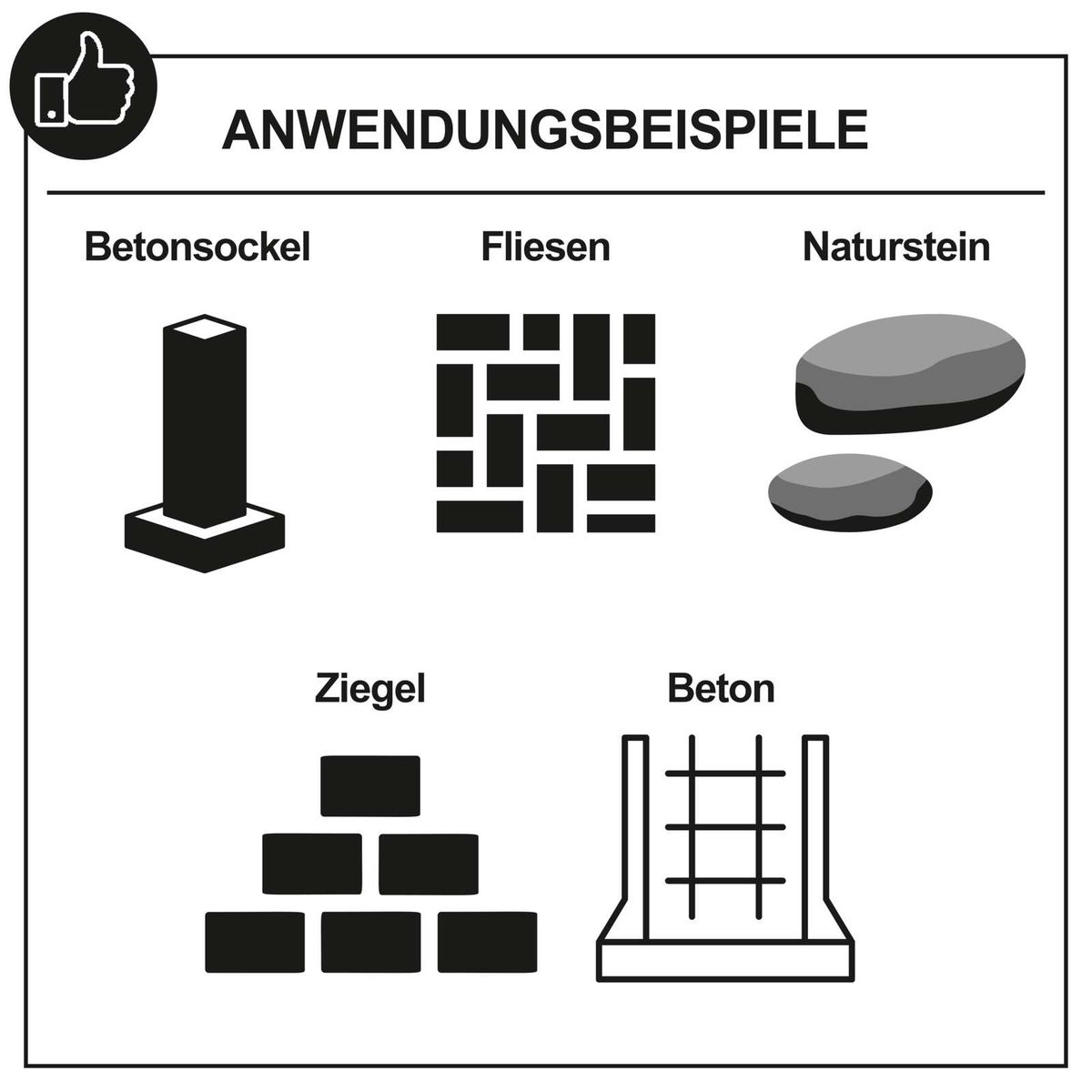 ANWENDUNGSBEISPIELE

Betonsockel

Fliesen

Naturstein

Ziegel

Beton